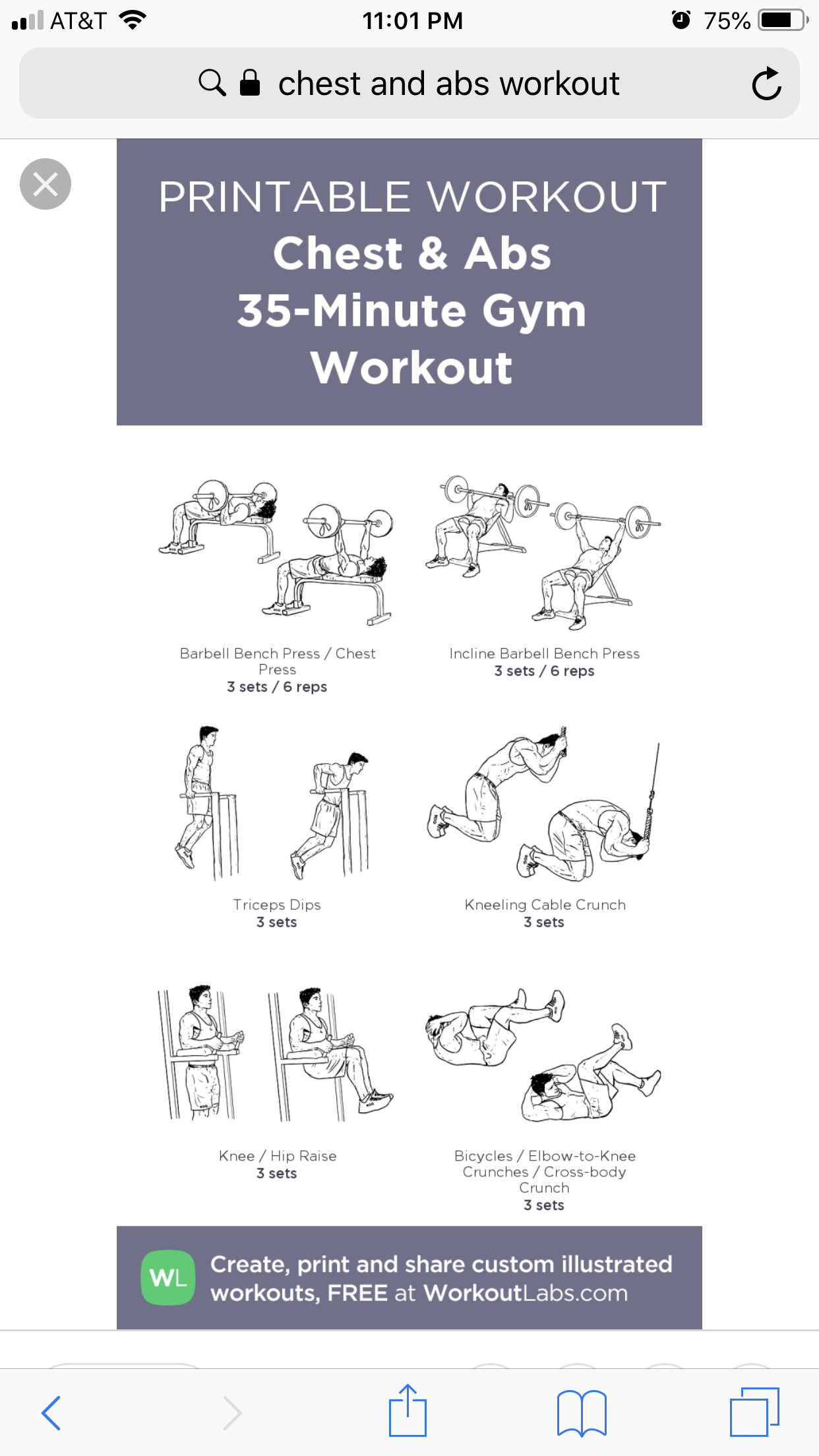 AT&T 11:01 PM 75%

chest and abs workout

PRINTABLE WORKOUT
Chest & Abs
35-Minute Gym Workout

Barbell Bench Press / Chest Press
3 sets / 6 reps

Incline Barbell Bench Press
3 sets / 6 reps

Triceps Dips
3 sets

Kneeling Cable Crunch
3 sets

Knee / Hip Raise
3 sets

Bicycles / Elbow-to-Knee Crunches / Cross-body Crunch
3 sets

WL Create, print and share custom illustrated workouts, FREE at WorkoutLabs.com