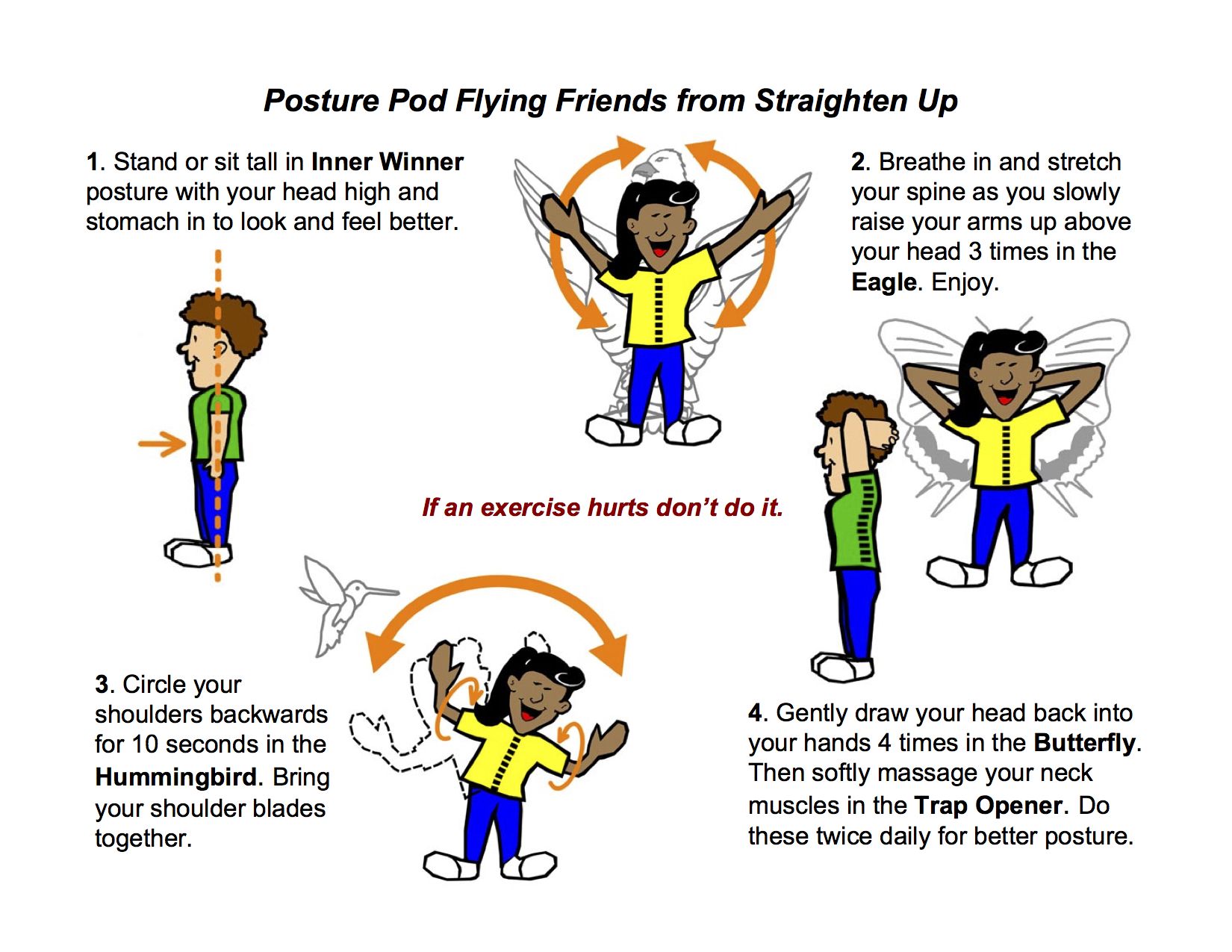 Posture Pod Flying Friends from Straighten Up

1. Stand or sit tall in Inner Winner posture with your head high and stomach in to look and feel better.

2. Breathe in and stretch your spine as you slowly raise your arms up above your head 3 times in the Eagle. Enjoy.

If an exercise hurts don't do it.

3. Circle your shoulders backwards for 10 seconds in the Hummingbird. Bring your shoulder blades together.

4. Gently draw your head back into your hands 4 times in the Butterfly. Then softly massage your neck muscles in the Trap Opener. Do these twice daily for better posture.