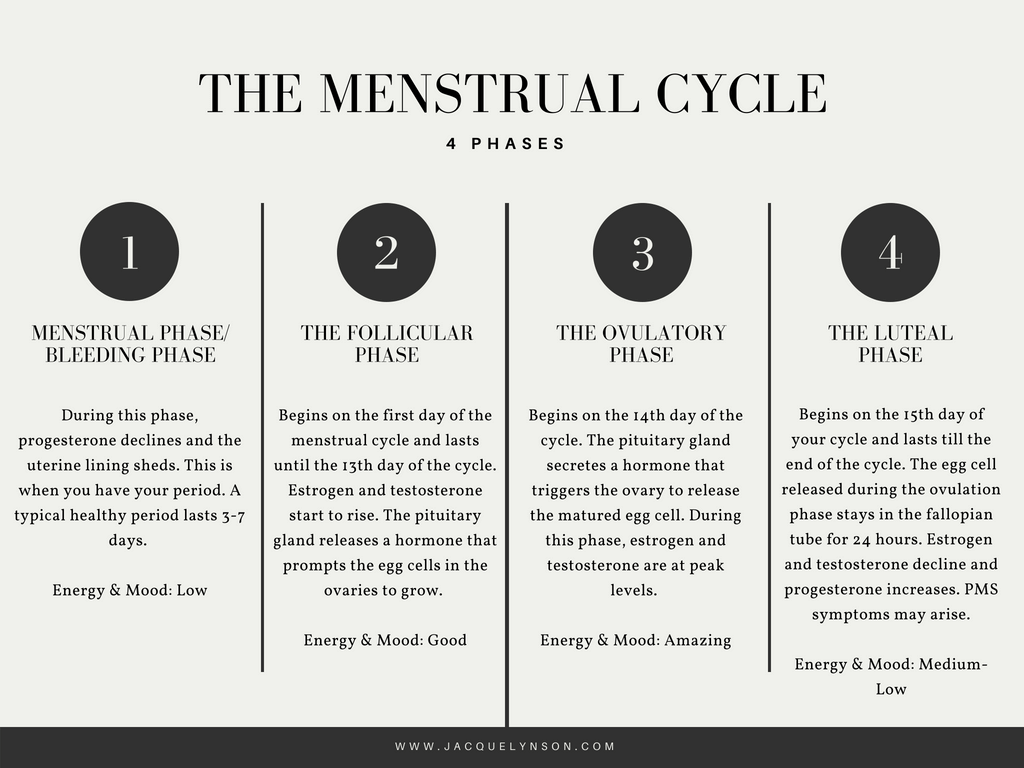 THE MENSTRUAL CYCLE

4 PHASES

1

MENSTRUAL PHASE/ BLEEDING PHASE

During this phase, progesterone declines and the uterine lining sheds. This is when you have your period. A typical healthy period lasts 3-7 days.

Energy & Mood: Low

2

THE FOLLICULAR PHASE

Begins on the first day of the menstrual cycle and lasts until the 13th day of the cycle. Estrogen and testosterone start to rise. The pituitary gland releases a hormone that prompts the egg cells in the ovaries to grow.

Energy & Mood: Good

3

THE OVULATORY PHASE

Begins on the 14th day of the cycle. The pituitary gland secretes a hormone that triggers the ovary to release the matured egg cell. During this phase, estrogen and testosterone are at peak levels.

Energy & Mood: Amazing

4

THE LUTEAL PHASE

Begins on the 15th day of your cycle and lasts till the end of the cycle. The egg cell released during the ovulation phase stays in the fallopian tube for 24 hours. Estrogen and testosterone decline and progesterone increases. PMS symptoms may arise.

Energy & Mood: Medium-Low

WWW.JACQUELYNSON.COM