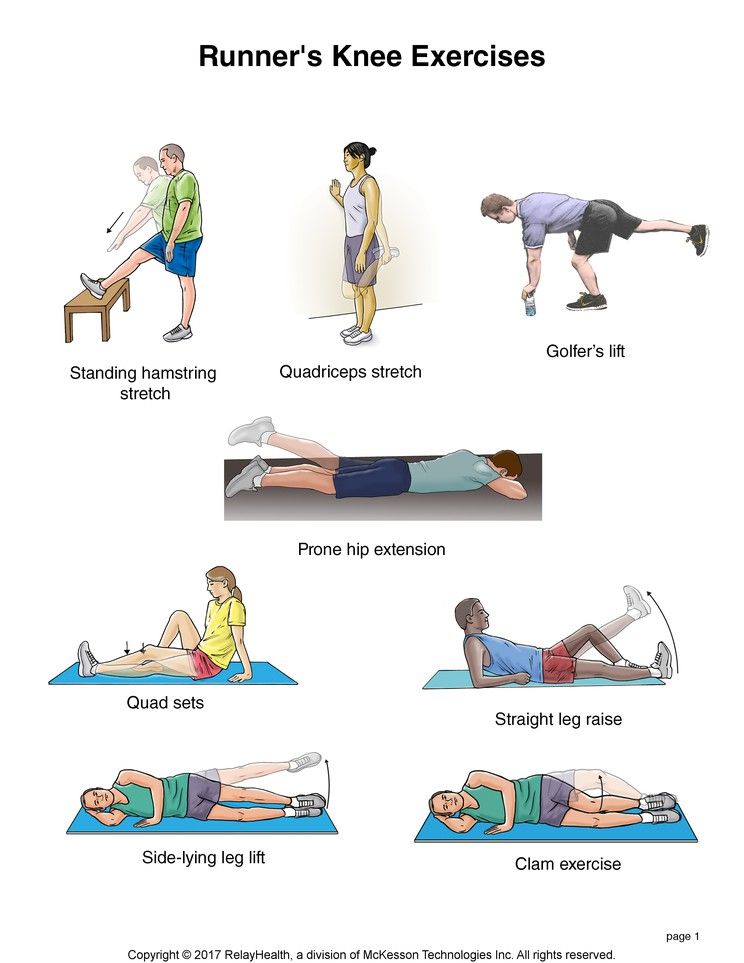 Runner's Knee Exercises

Standing hamstring stretch

Quadriceps stretch

Golfer's lift

Prone hip extension

Quad sets

Straight leg raise

Side-lying leg lift

Clam exercise

page 1

Copyright © 2017 RelayHealth, a division of McKesson Technologies Inc. All rights reserved.