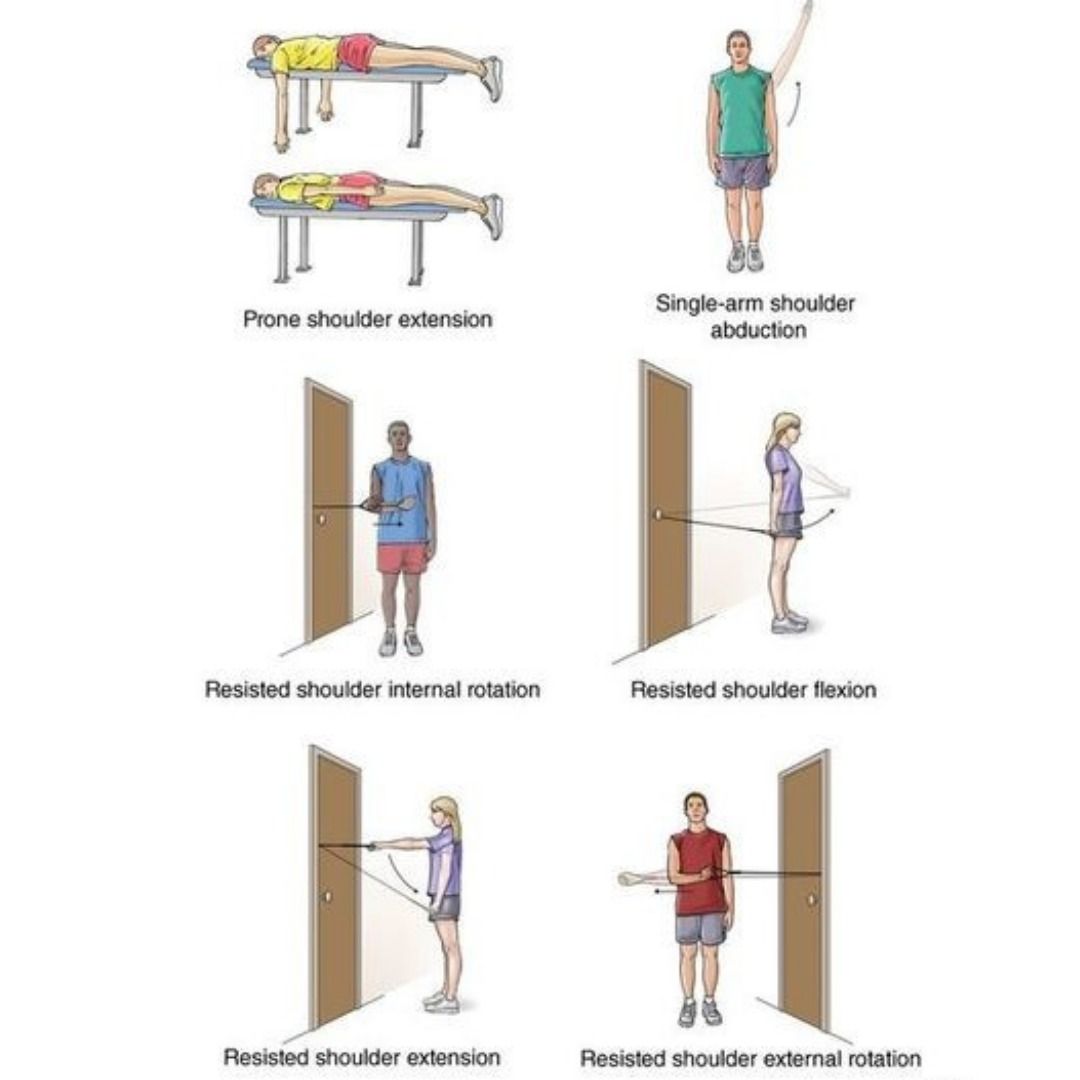 Prone shoulder extension

Single-arm shoulder abduction

Resisted shoulder internal rotation

Resisted shoulder flexion

Resisted shoulder extension

Resisted shoulder external rotation