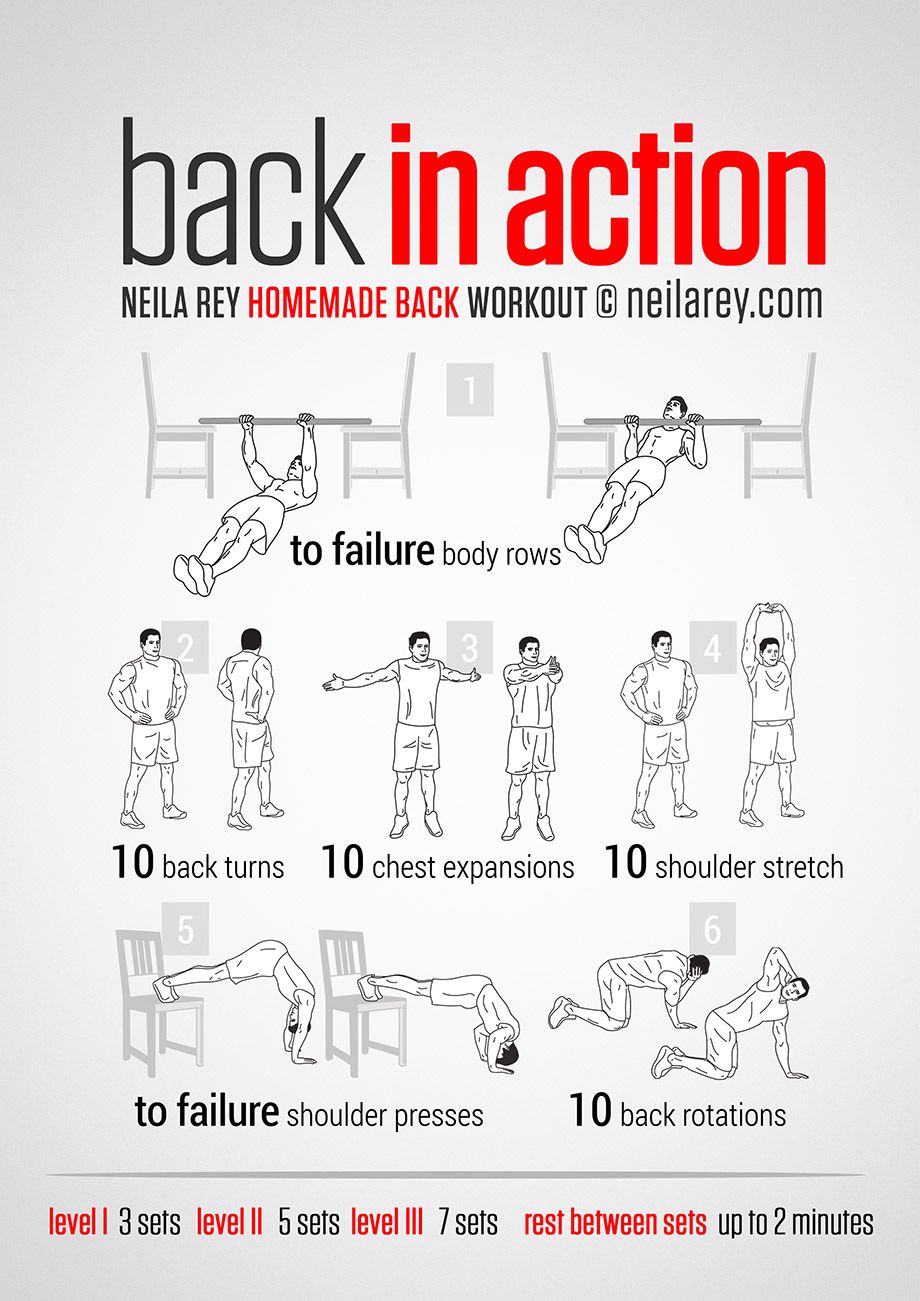 back in action

NEILA REY HOMEMADE BACK WORKOUT © neilarey.com

1

to failure body rows

2

10 back turns

3

10 chest expansions

4

10 shoulder stretch

5

to failure shoulder presses

6

10 back rotations

level I 3 sets level II 5 sets level III 7 sets rest between sets up to 2 minutes