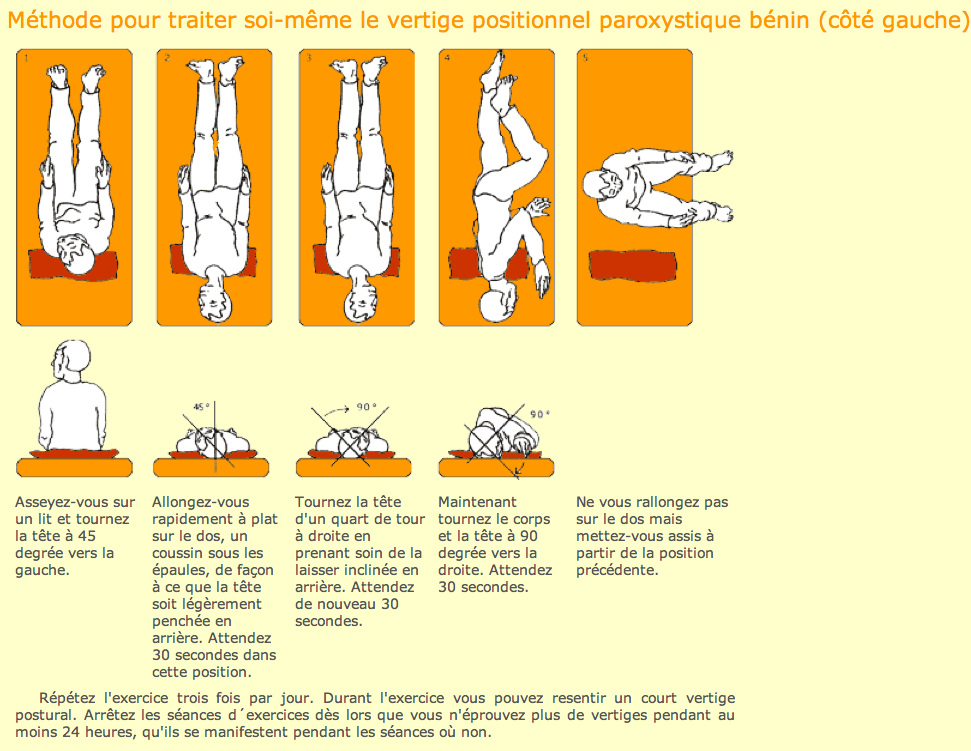 Méthode pour traiter soi-même le vertige positionnel paroxystique bénin (côté gauche)

1

2

3

4

5

45°

90°

90°

Asseyez-vous sur un lit et tournez la tête à 45 degrée vers la gauche.

Allongez-vous rapidement à plat sur le dos, un coussin sous les épaules, de façon à ce que la tête soit légèrement penchée en arrière. Attendez 30 secondes dans cette position.

Tournez la tête d'un quart de tour à droite en prenant soin de la laisser inclinée en arrière. Attendez de nouveau 30 secondes.

Maintenant tournez le corps et la tête à 90 degrée vers la droite. Attendez 30 secondes.

Ne vous rallongez pas sur le dos mais mettez-vous assis à partir de la position précédente.

Répétez l'exercice trois fois par jour. Durant l'exercice vous pouvez resentir un court vertige postural. Arrêtez les séances d´exercices dès lors que vous n'éprouvez plus de vertiges pendant au moins 24 heures, qu'ils se manifestent pendant les séances où non.