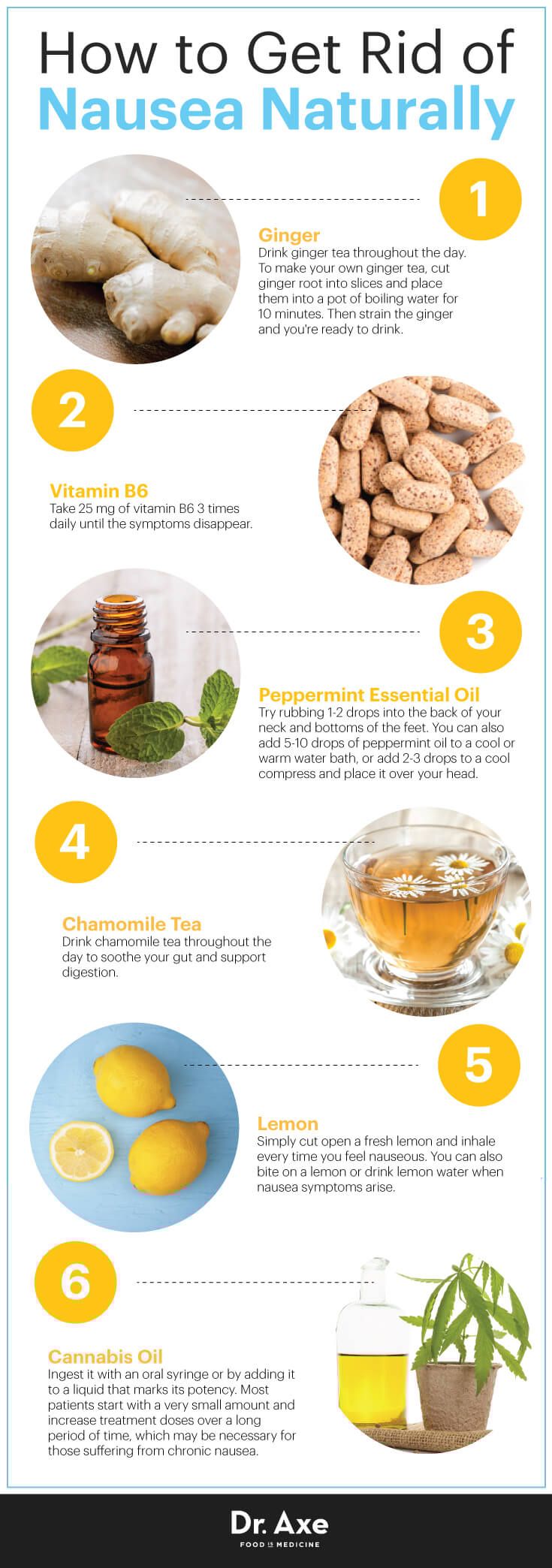 How to Get Rid of Nausea Naturally

1

Ginger
Drink ginger tea throughout the day. To make your own ginger tea, cut ginger root into slices and place them into a pot of boiling water for 10 minutes. Then strain the ginger and you're ready to drink.

2

Vitamin B6
Take 25 mg of vitamin B6 3 times daily until the symptoms disappear.

3

Peppermint Essential Oil
Try rubbing 1-2 drops into the back of your neck and bottoms of the feet. You can also add 5-10 drops of peppermint oil to a cool or warm water bath, or add 2-3 drops to a cool compress and place it over your head.

4

Chamomile Tea
Drink chamomile tea throughout the day to soothe your gut and support digestion.

5

Lemon
Simply cut open a fresh lemon and inhale every time you feel nauseous. You can also bite on a lemon or drink lemon water when nausea symptoms arise.

6

Cannabis Oil
Ingest it with an oral syringe or by adding it to a liquid that marks its potency. Most patients start with a very small amount and increase treatment doses over a long period of time, which may be necessary for those suffering from chronic nausea.

Dr. Axe
FOOD IS MEDICINE