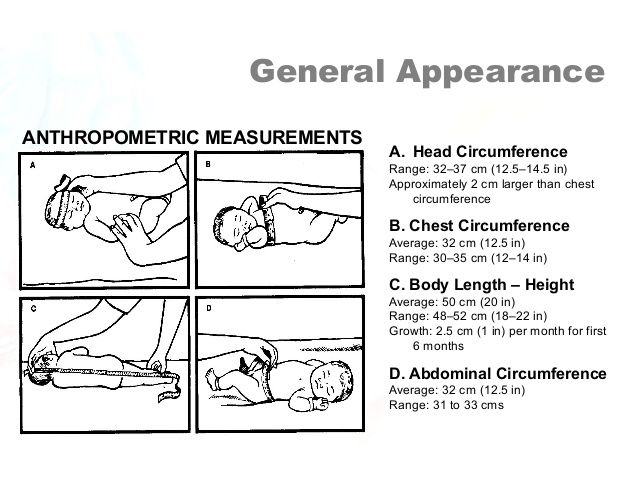 General Appearance

ANTHROPOMETRIC MEASUREMENTS

A

B

C

D

A. Head Circumference
Range: 32–37 cm (12.5–14.5 in)
Approximately 2 cm larger than chest circumference

B. Chest Circumference
Average: 32 cm (12.5 in)
Range: 30–35 cm (12–14 in)

C. Body Length – Height
Average: 50 cm (20 in)
Range: 48–52 cm (18–22 in)
Growth: 2.5 cm (1 in) per month for first 6 months

D. Abdominal Circumference
Average: 32 cm (12.5 in)
Range: 31 to 33 cms