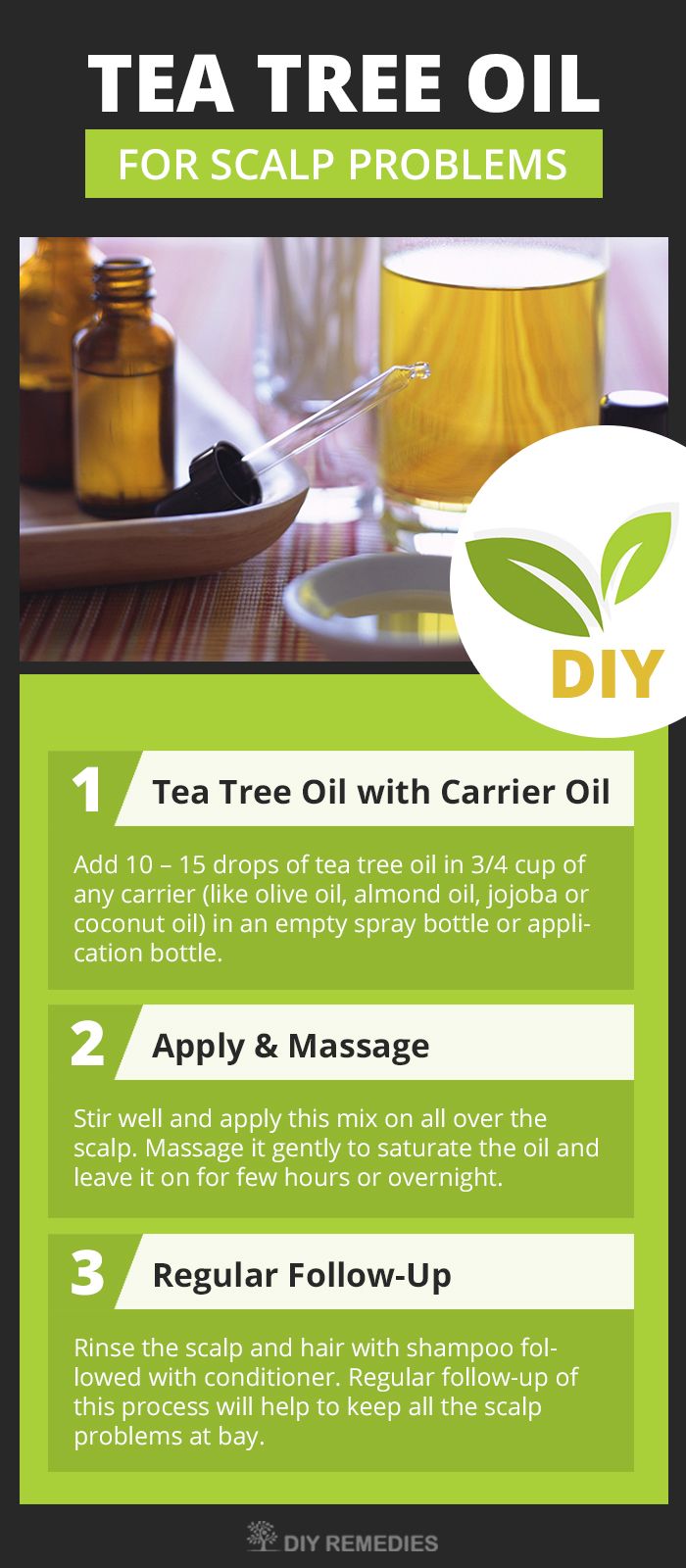 TEA TREE OIL

FOR SCALP PROBLEMS

DIY

1 Tea Tree Oil with Carrier Oil

Add 10 – 15 drops of tea tree oil in 3/4 cup of any carrier (like olive oil, almond oil, jojoba or coconut oil) in an empty spray bottle or application bottle.

2 Apply & Massage

Stir well and apply this mix on all over the scalp. Massage it gently to saturate the oil and leave it on for few hours or overnight.

3 Regular Follow-Up

Rinse the scalp and hair with shampoo followed with conditioner. Regular follow-up of this process will help to keep all the scalp problems at bay.

DIY REMEDIES