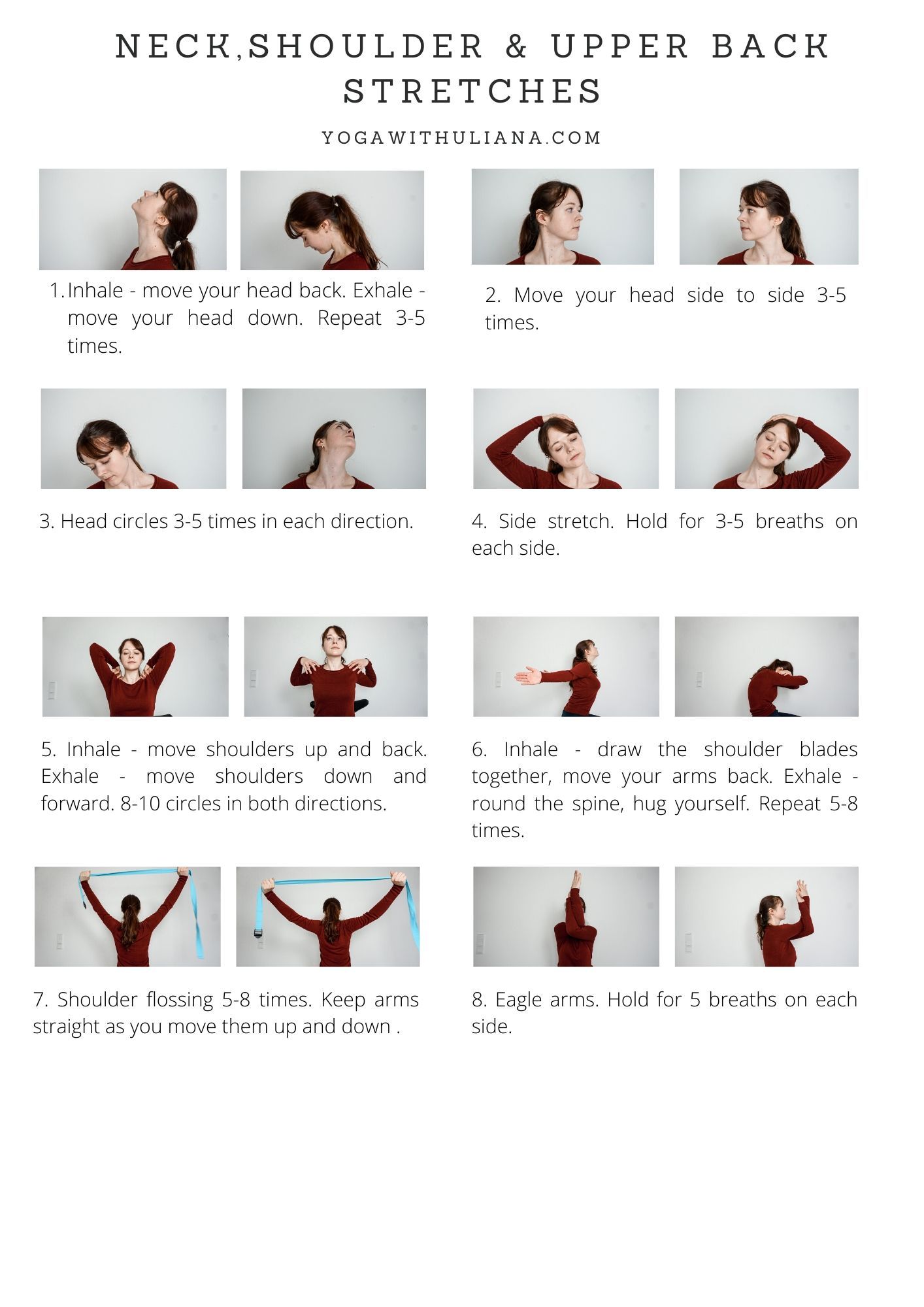 NECK,SHOULDER & UPPER BACK STRETCHES

YOGAWITHULIANA.COM

1. Inhale - move your head back. Exhale - move your head down. Repeat 3-5 times.

2. Move your head side to side 3-5 times.

3. Head circles 3-5 times in each direction.

4. Side stretch. Hold for 3-5 breaths on each side.

5. Inhale - move shoulders up and back. Exhale - move shoulders down and forward. 8-10 circles in both directions.

6. Inhale - draw the shoulder blades together, move your arms back. Exhale - round the spine, hug yourself. Repeat 5-8 times.

7. Shoulder flossing 5-8 times. Keep arms straight as you move them up and down .

8. Eagle arms. Hold for 5 breaths on each side.