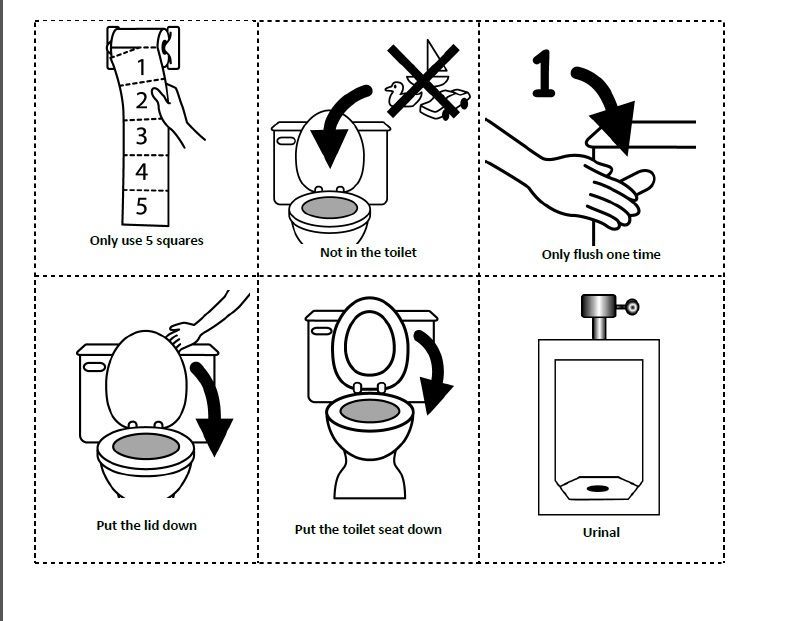 1
2
3
4
5
Only use 5 squares

Not in the toilet

1
Only flush one time

Put the lid down

Put the toilet seat down

Urinal