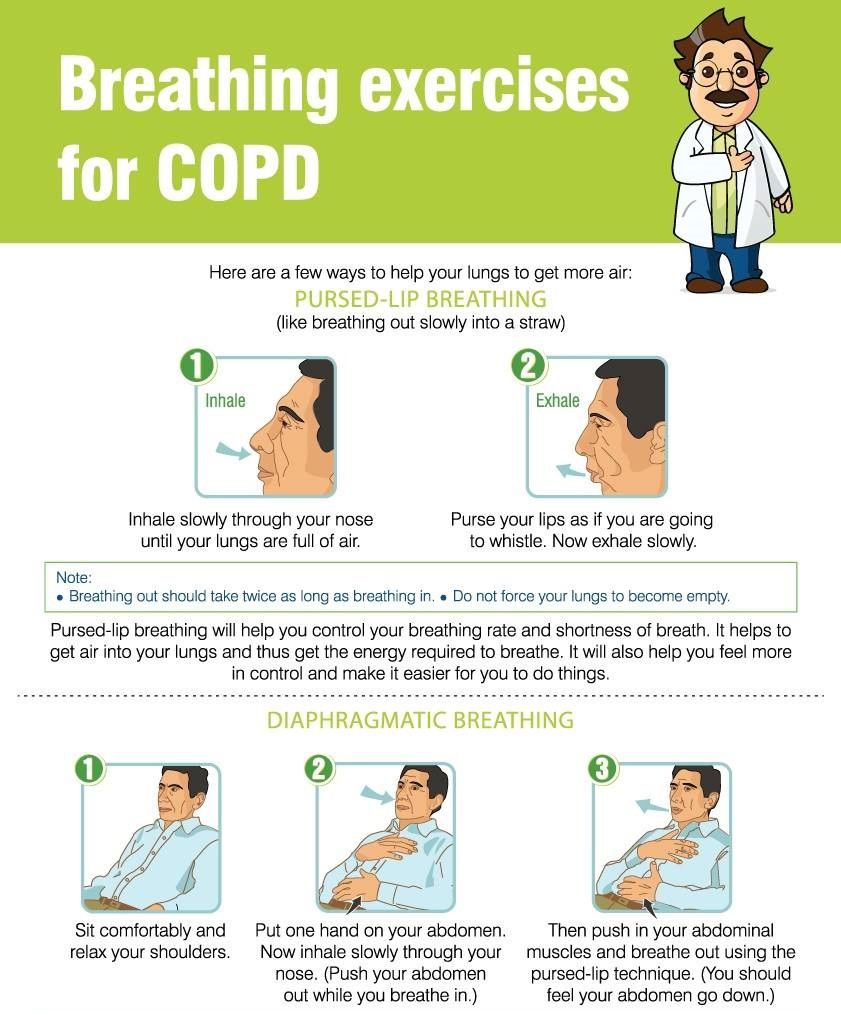 Breathing exercises for COPD

Here are a few ways to help your lungs to get more air:

PURSED-LIP BREATHING
(like breathing out slowly into a straw)

1
Inhale

Inhale slowly through your nose until your lungs are full of air.

2
Exhale

Purse your lips as if you are going to whistle. Now exhale slowly.

Note:
• Breathing out should take twice as long as breathing in. • Do not force your lungs to become empty.

Pursed-lip breathing will help you control your breathing rate and shortness of breath. It helps to get air into your lungs and thus get the energy required to breathe. It will also help you feel more in control and make it easier for you to do things.

DIAPHRAGMATIC BREATHING

1
Sit comfortably and relax your shoulders.

2
Put one hand on your abdomen. Now inhale slowly through your nose. (Push your abdomen out while you breathe in.)

3
Then push in your abdominal muscles and breathe out using the pursed-lip technique. (You should feel your abdomen go down.)