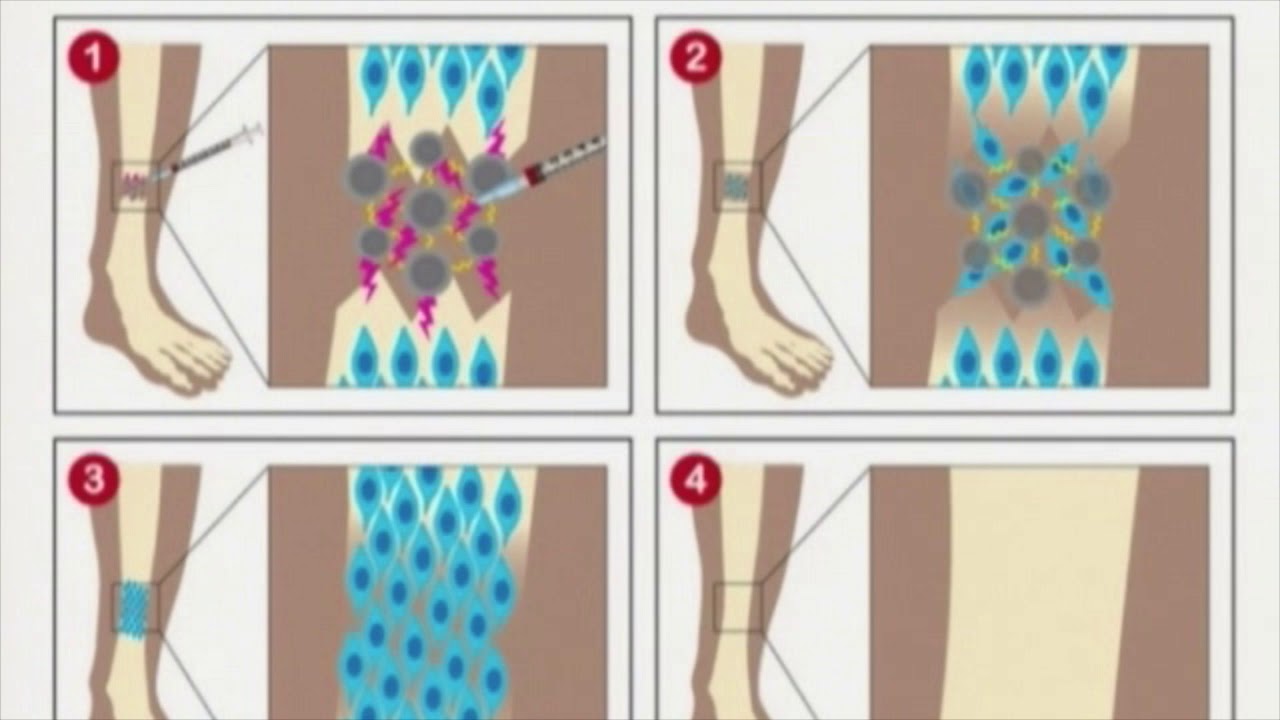 1

2

3

4