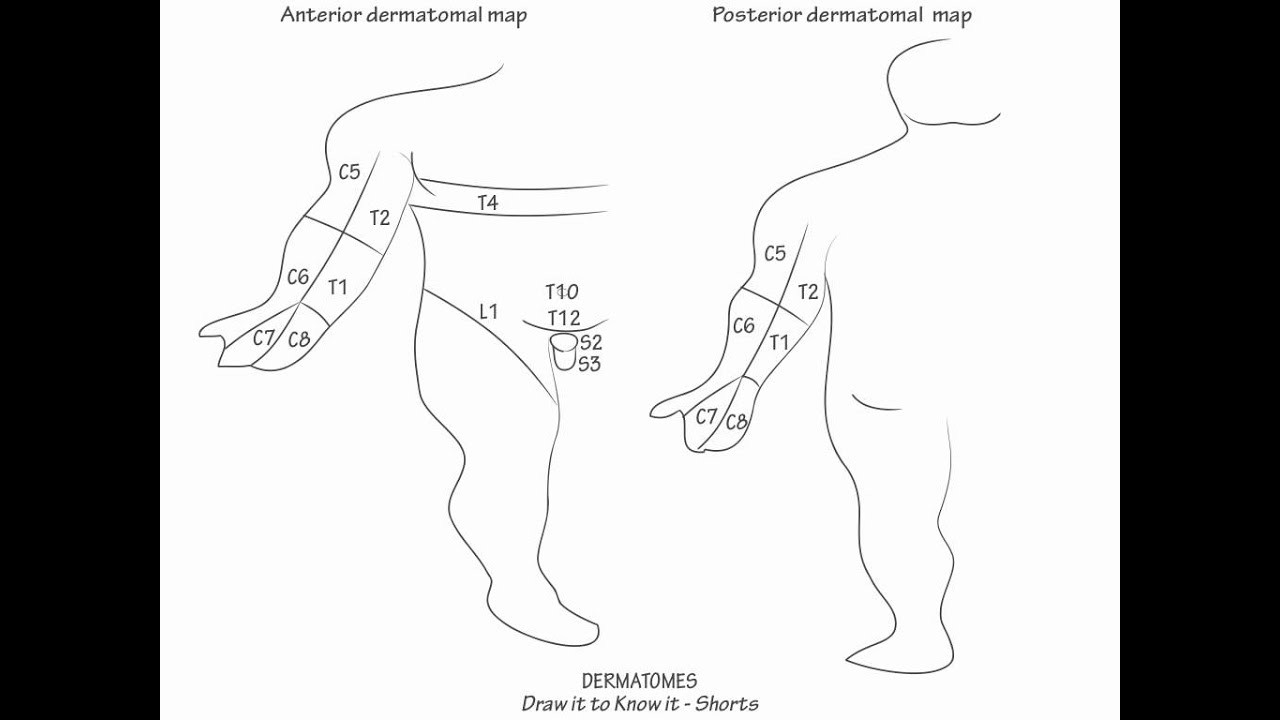 Anterior dermatomal map

C5
T2
T4
C6
T1
C7
C8
L1
T10
T12
S2
S3

Posterior dermatomal map

C5
T2
C6
T1
C7
C8

DERMATOMES
Draw it to Know it - Shorts