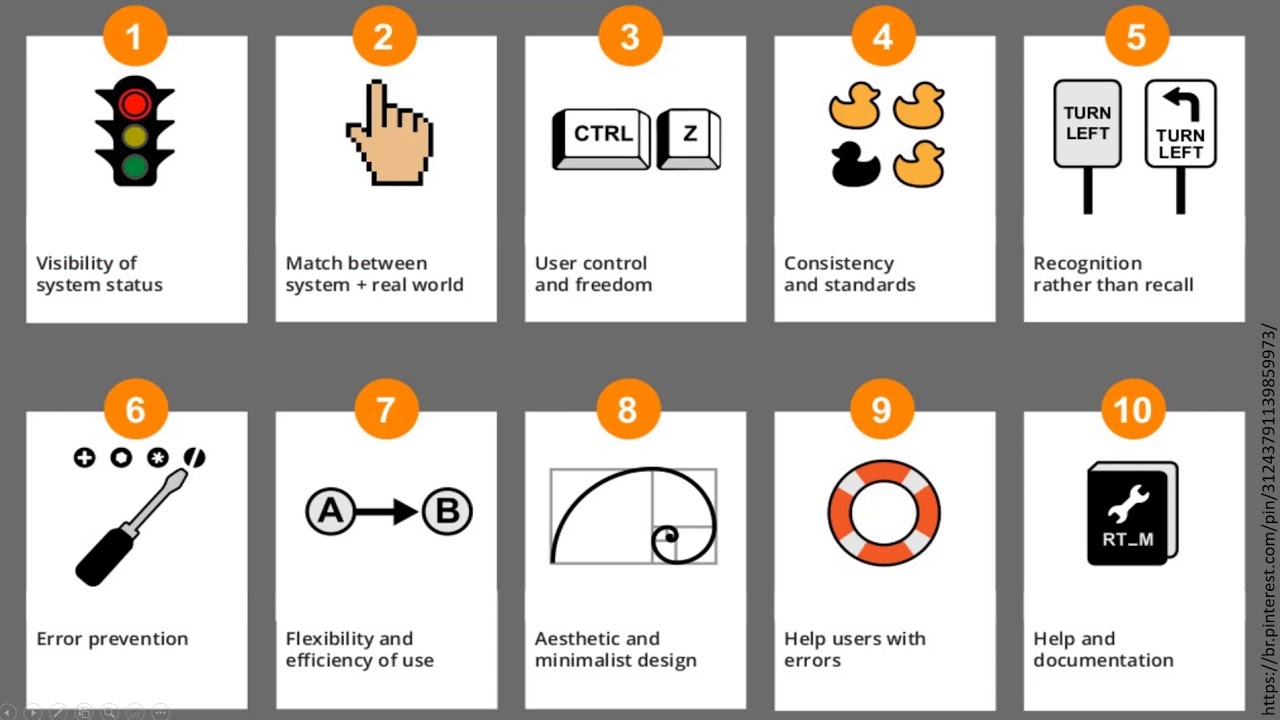 1

Visibility of system status

2

Match between system + real world

3

CTRL Z

User control and freedom

4

Consistency and standards

5

TURN LEFT

TURN LEFT

Recognition rather than recall

6

Error prevention

7

A B

Flexibility and efficiency of use

8

Aesthetic and minimalist design

9

Help users with errors

10

RT_M

Help and documentation

https://br.pinterest.com/pin/312437911398599973/