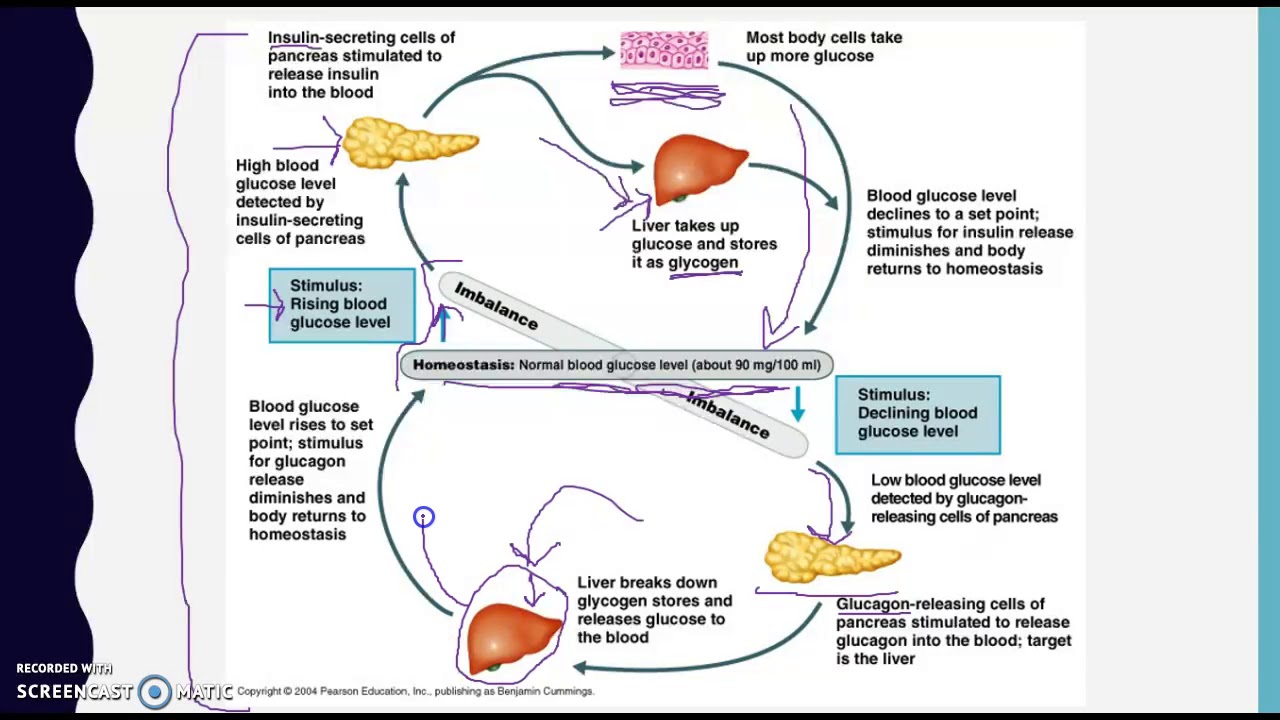 Insulin-secreting cells of pancreas stimulated to release insulin into the blood

Most body cells take up more glucose

High blood glucose level detected by insulin-secreting cells of pancreas

Liver takes up glucose and stores it as glycogen

Blood glucose level declines to a set point; stimulus for insulin release diminishes and body returns to homeostasis

Stimulus: Rising blood glucose level

Imbalance

Homeostasis: Normal blood glucose level (about 90 mg/100 ml)

Imbalance

Stimulus: Declining blood glucose level

Blood glucose level rises to set point; stimulus for glucagon release diminishes and body returns to homeostasis

Low blood glucose level detected by glucagon-releasing cells of pancreas

Liver breaks down glycogen stores and releases glucose to the blood

Glucagon-releasing cells of pancreas stimulated to release glucagon into the blood; target is the liver

RECORDED WITH
SCREENCAST MATIC

Copyright © 2004 Pearson Education, Inc., publishing as Benjamin Cummings.