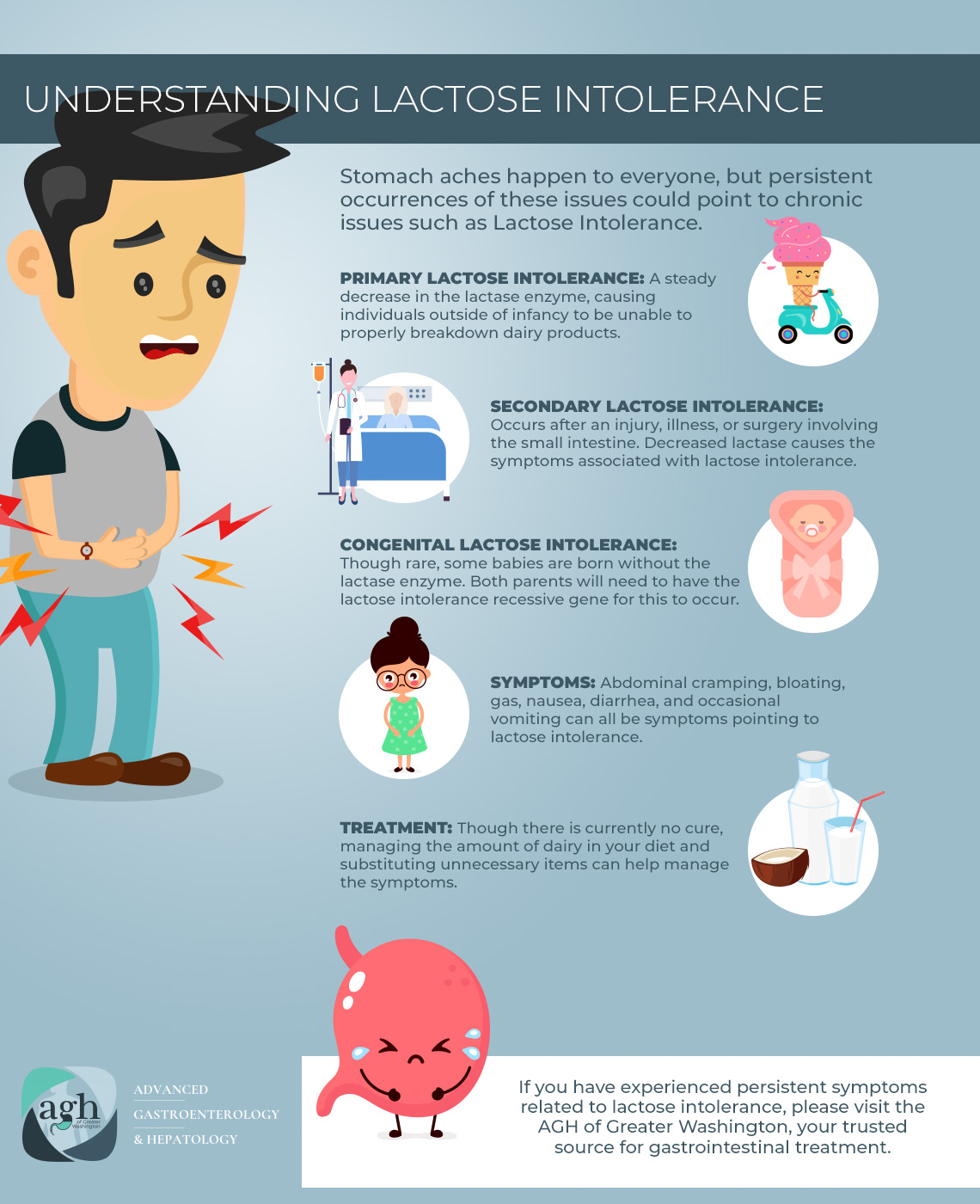 UNDERSTANDING LACTOSE INTOLERANCE

Stomach aches happen to everyone, but persistent occurrences of these issues could point to chronic issues such as Lactose Intolerance.

PRIMARY LACTOSE INTOLERANCE: A steady decrease in the lactase enzyme, causing individuals outside of infancy to be unable to properly breakdown dairy products.

SECONDARY LACTOSE INTOLERANCE: Occurs after an injury, illness, or surgery involving the small intestine. Decreased lactase causes the symptoms associated with lactose intolerance.

CONGENITAL LACTOSE INTOLERANCE: Though rare, some babies are born without the lactase enzyme. Both parents will need to have the lactose intolerance recessive gene for this to occur.

SYMPTOMS: Abdominal cramping, bloating, gas, nausea, diarrhea, and occasional vomiting can all be symptoms pointing to lactose intolerance.

TREATMENT: Though there is currently no cure, managing the amount of dairy in your diet and substituting unnecessary items can help manage the symptoms.

agh of Greater Washington

ADVANCED GASTROENTEROLOGY & HEPATOLOGY

If you have experienced persistent symptoms related to lactose intolerance, please visit the AGH of Greater Washington, your trusted source for gastrointestinal treatment.