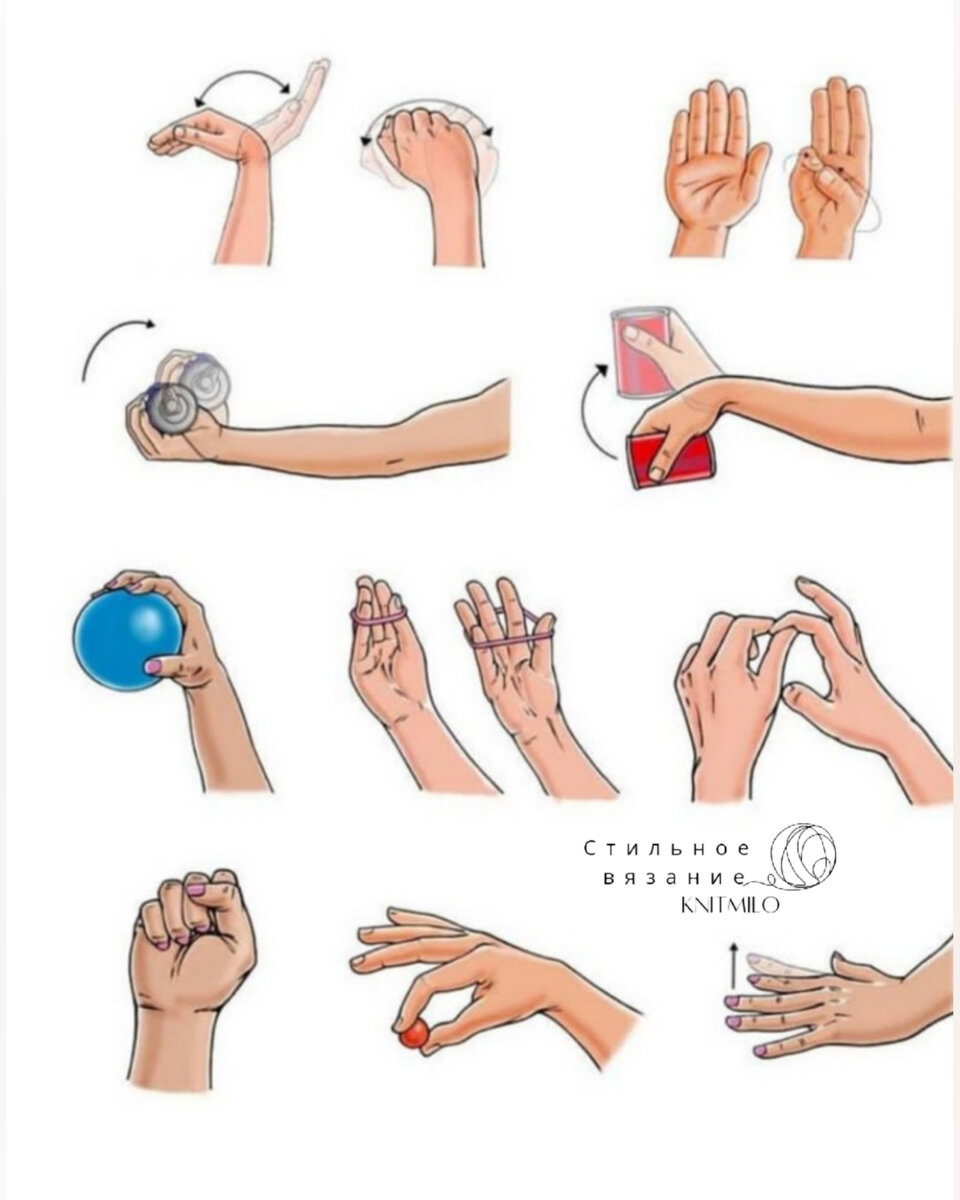 Стильное вязание
KNITMILO