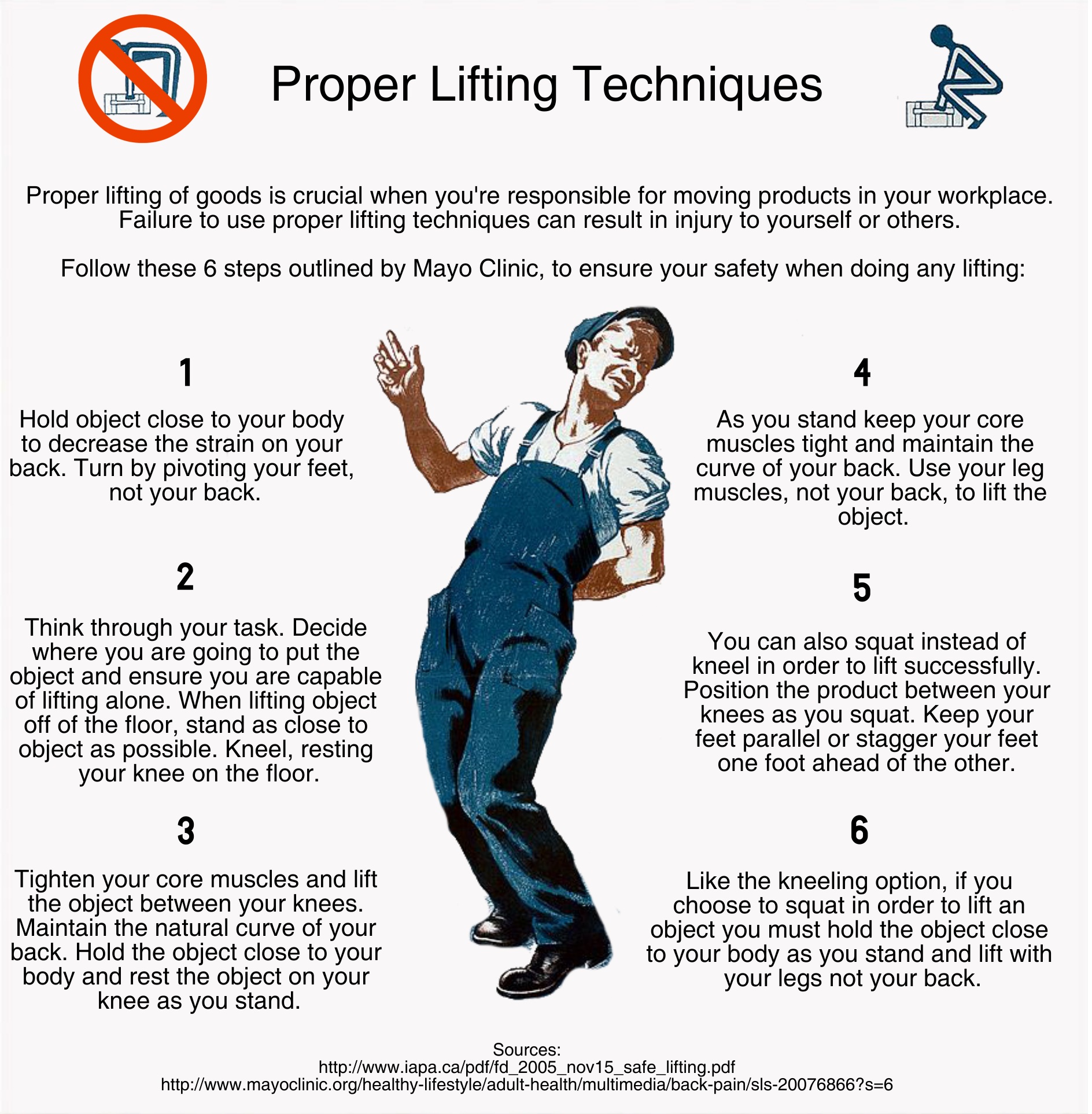 Proper Lifting Techniques

Proper lifting of goods is crucial when you're responsible for moving products in your workplace. Failure to use proper lifting techniques can result in injury to yourself or others.

Follow these 6 steps outlined by Mayo Clinic, to ensure your safety when doing any lifting:

1

Hold object close to your body to decrease the strain on your back. Turn by pivoting your feet, not your back.

2

Think through your task. Decide where you are going to put the object and ensure you are capable of lifting alone. When lifting object off of the floor, stand as close to object as possible. Kneel, resting your knee on the floor.

3

Tighten your core muscles and lift the object between your knees. Maintain the natural curve of your back. Hold the object close to your body and rest the object on your knee as you stand.

4

As you stand keep your core muscles tight and maintain the curve of your back. Use your leg muscles, not your back, to lift the object.

5

You can also squat instead of kneel in order to lift successfully. Position the product between your knees as you squat. Keep your feet parallel or stagger your feet one foot ahead of the other.

6

Like the kneeling option, if you choose to squat in order to lift an object you must hold the object close to your body as you stand and lift with your legs not your back.

Sources:
http://www.iapa.ca/pdf/fd_2005_nov15_safe_lifting.pdf
http://www.mayoclinic.org/healthy-lifestyle/adult-health/multimedia/back-pain/sls-20076866?s=6