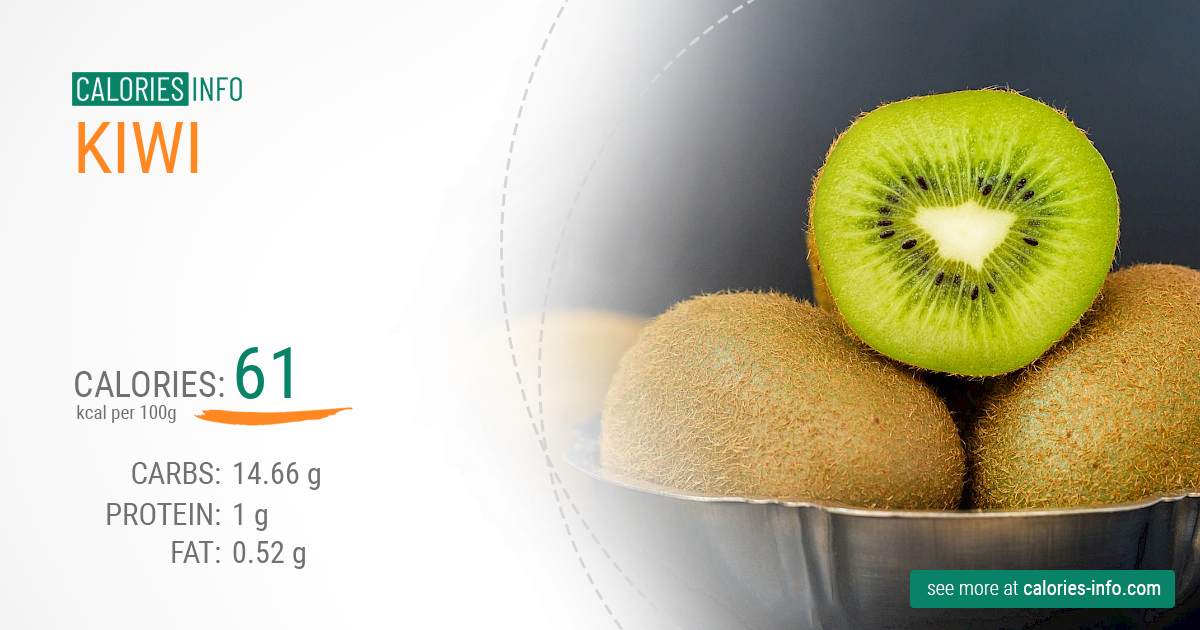 CALORIES INFO

KIWI

CALORIES: 61
kcal per 100g

CARBS: 14.66 g
PROTEIN: 1 g
FAT: 0.52 g

see more at calories-info.com