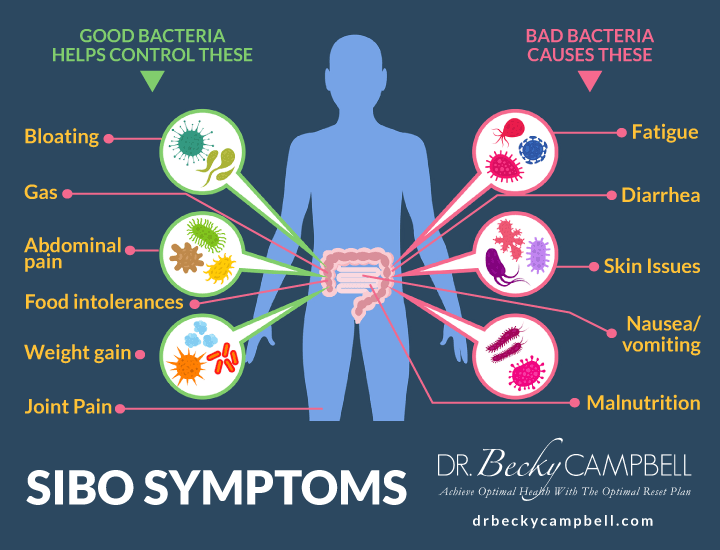 GOOD BACTERIA HELPS CONTROL THESE

Bloating

Gas

Abdominal pain

Food intolerances

Weight gain

Joint Pain

BAD BACTERIA CAUSES THESE

Fatigue

Diarrhea

Skin Issues

Nausea/ vomiting

Malnutrition

SIBO SYMPTOMS

DR. Becky CAMPBELL

Achieve Optimal Health With The Optimal Reset Plan

drbeckycampbell.com