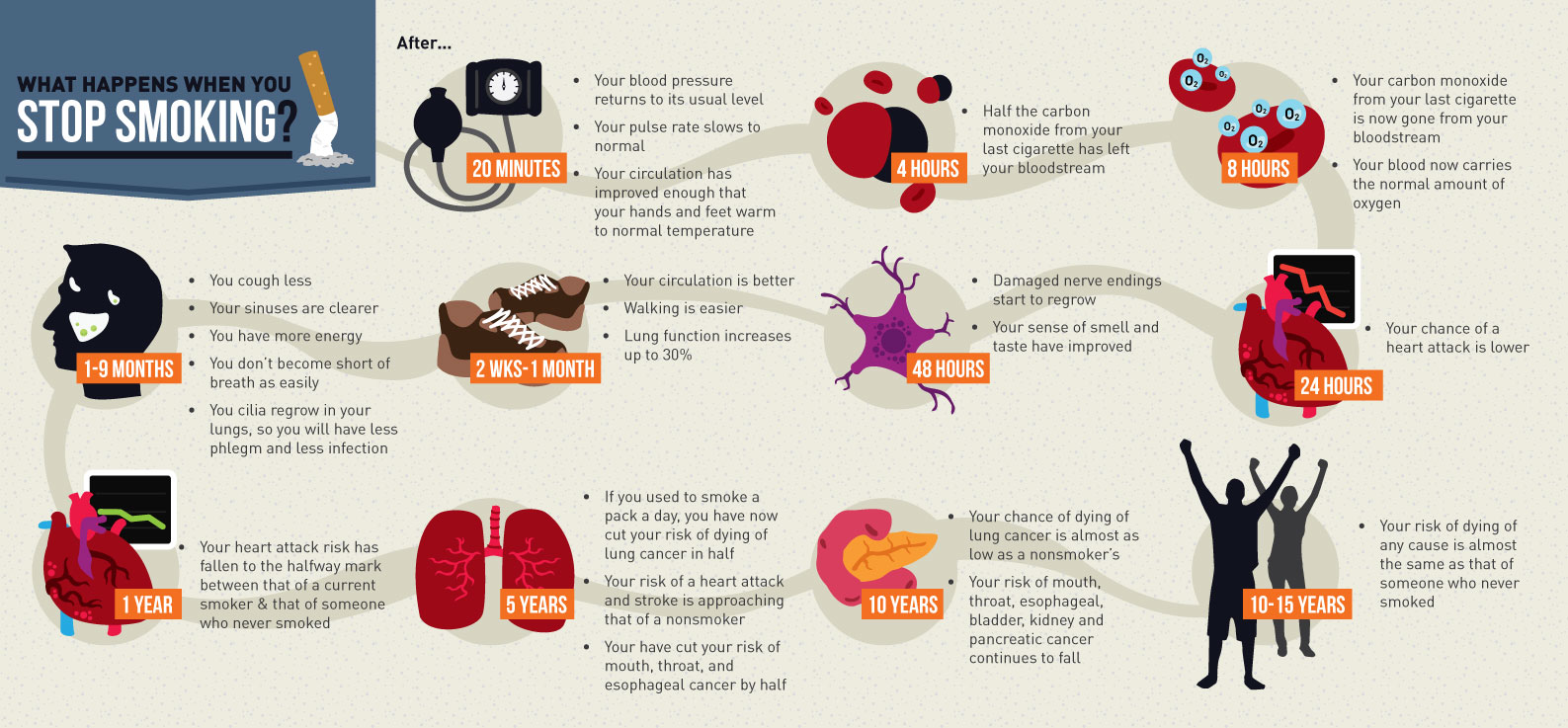 WHAT HAPPENS WHEN YOU
STOP SMOKING?

After...

20 MINUTES

- Your blood pressure returns to its usual level
- Your pulse rate slows to normal
- Your circulation has improved enough that your hands and feet warm to normal temperature

4 HOURS

- Half the carbon monoxide from your last cigarette has left your bloodstream

$O_2$ $O_2$ $O_2$ $O_2$ $O_2$ $O_2$ $O_2$

8 HOURS

- Your carbon monoxide from your last cigarette is now gone from your bloodstream
- Your blood now carries the normal amount of oxygen

24 HOURS

- Your chance of a heart attack is lower

48 HOURS

- Damaged nerve endings start to regrow
- Your sense of smell and taste have improved

2 WKS-1 MONTH

- Your circulation is better
- Walking is easier
- Lung function increases up to 30%

1-9 MONTHS

- You cough less
- Your sinuses are clearer
- You have more energy
- You don't become short of breath as easily
- You cilia regrow in your lungs, so you will have less phlegm and less infection

1 YEAR

- Your heart attack risk has fallen to the halfway mark between that of a current smoker & that of someone who never smoked

5 YEARS

- If you used to smoke a pack a day, you have now cut your risk of dying of lung cancer in half
- Your risk of a heart attack and stroke is approaching that of a nonsmoker
- Your have cut your risk of mouth, throat, and esophageal cancer by half

10 YEARS

- Your chance of dying of lung cancer is almost as low as a nonsmoker's
- Your risk of mouth, throat, esophageal, bladder, kidney and pancreatic cancer continues to fall

10-15 YEARS

- Your risk of dying of any cause is almost the same as that of someone who never smoked