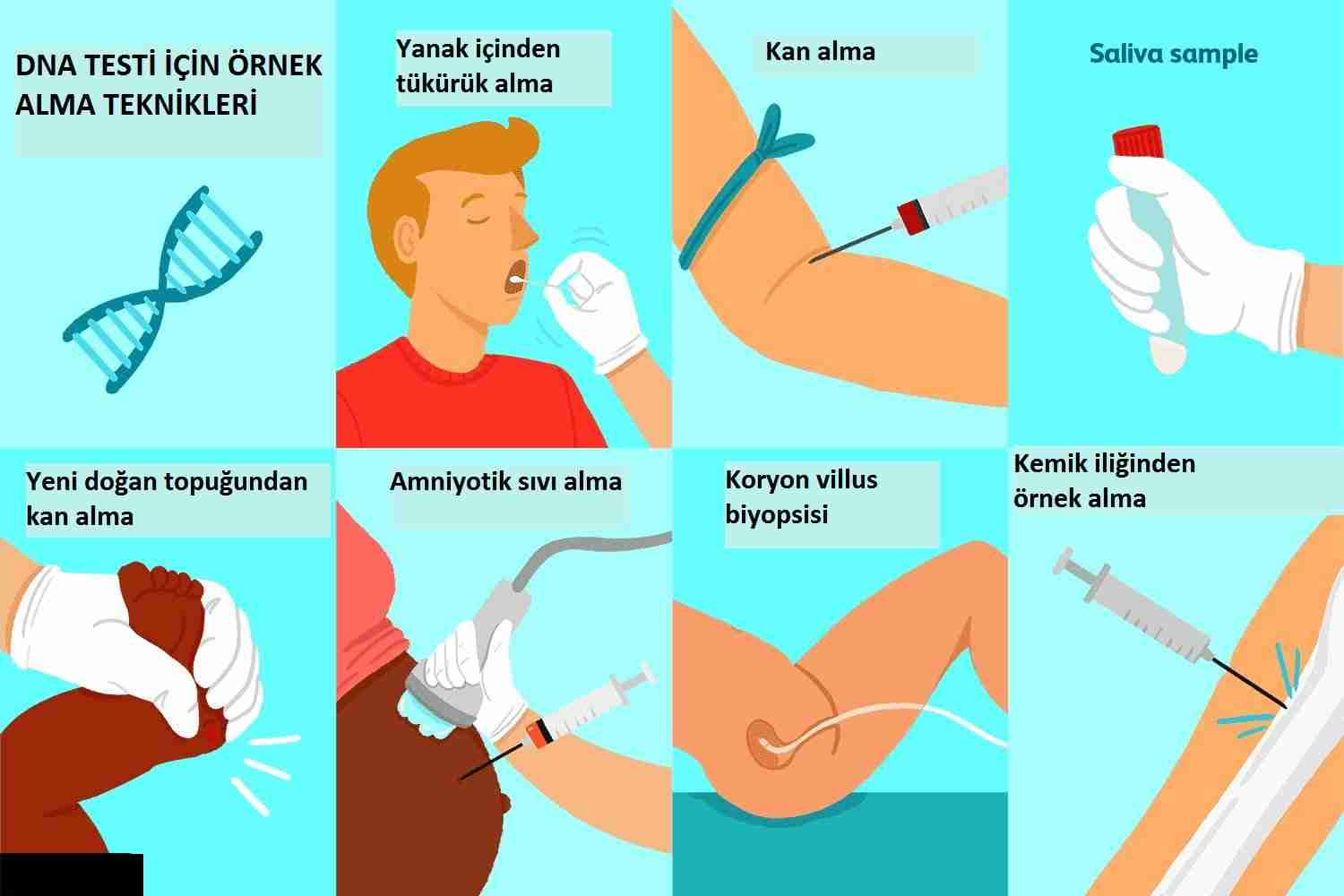 DNA TESTİ İÇİN ÖRNEK ALMA TEKNİKLERİ

Yanak içinden tükürük alma

Kan alma

Saliva sample

Yeni doğan topuğundan kan alma

Amniyotik sıvı alma

Koryon villus biyopsisi

Kemik iliğinden örnek alma