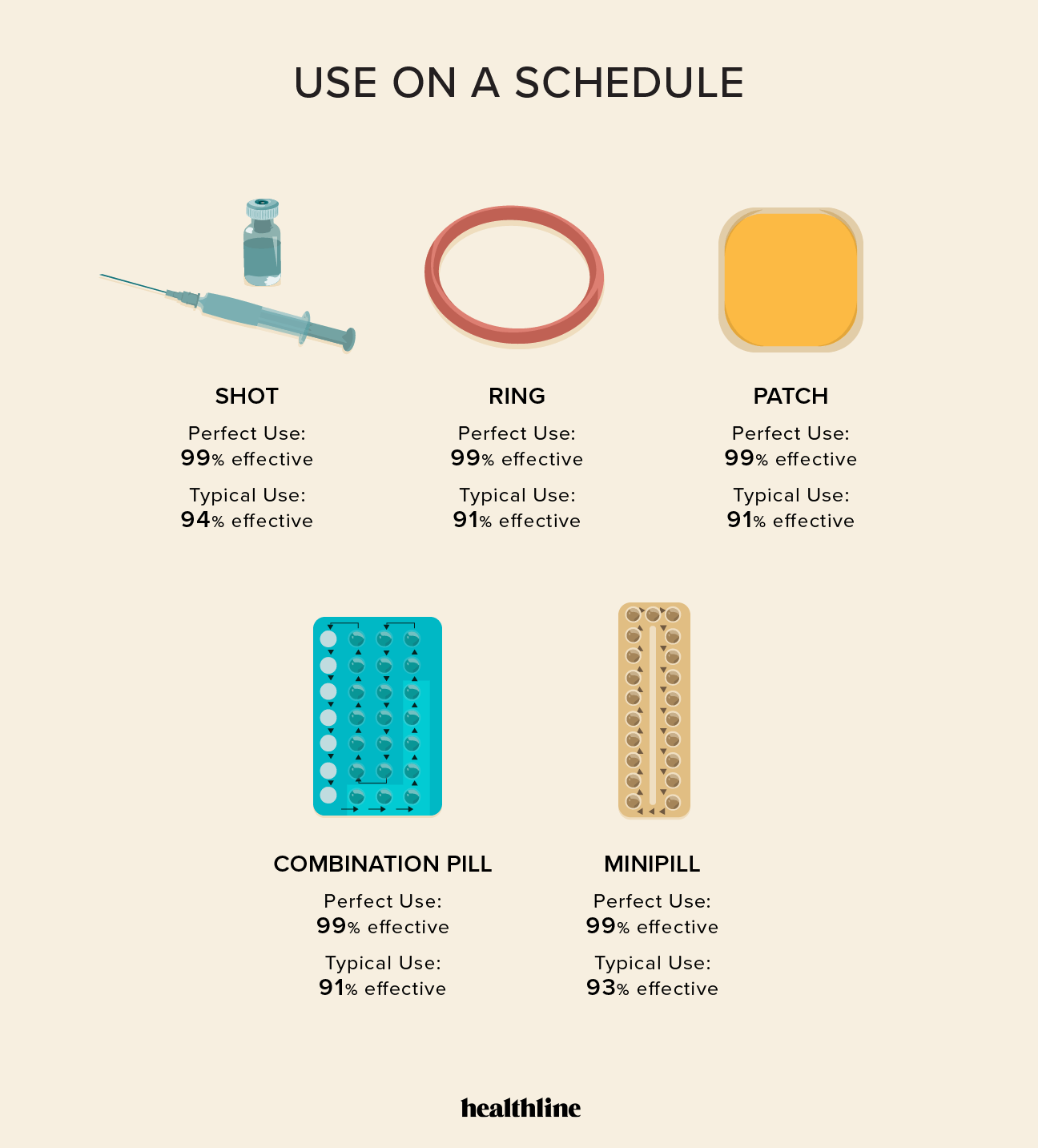 USE ON A SCHEDULE

SHOT

Perfect Use:
99% effective

Typical Use:
94% effective

RING

Perfect Use:
99% effective

Typical Use:
91% effective

PATCH

Perfect Use:
99% effective

Typical Use:
91% effective

COMBINATION PILL

Perfect Use:
99% effective

Typical Use:
91% effective

MINIPILL

Perfect Use:
99% effective

Typical Use:
93% effective

healthline