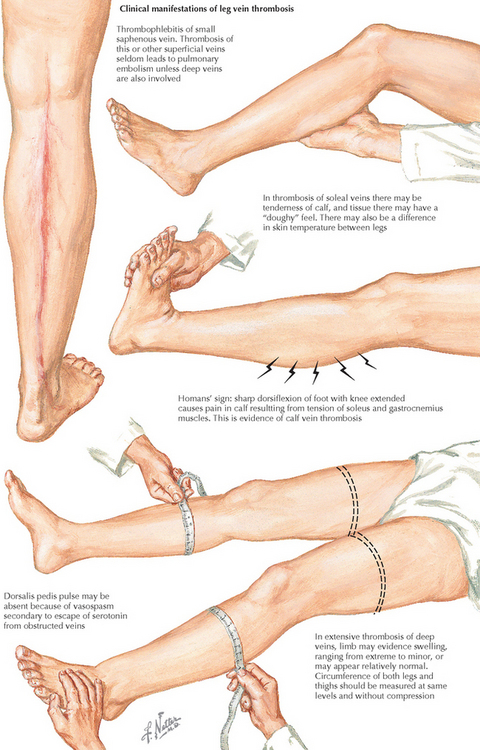 Clinical manifestations of leg vein thrombosis

Thrombophlebitis of small saphenous vein. Thrombosis of this or other superficial veins seldom leads to pulmonary embolism unless deep veins are also involved

In thrombosis of soleal veins there may be tenderness of calf, and tissue there may have a "doughy" feel. There may also be a difference in skin temperature between legs

Homans' sign: sharp dorsiflexion of foot with knee extended causes pain in calf resulting from tension of soleus and gastrocnemius muscles. This is evidence of calf vein thrombosis

Dorsalis pedis pulse may be absent because of vasospasm secondary to escape of serotonin from obstructed veins

In extensive thrombosis of deep veins, limb may evidence swelling, ranging from extreme to minor, or may appear relatively normal. Circumference of both legs and thighs should be measured at same levels and without compression

F. Netter M.D.