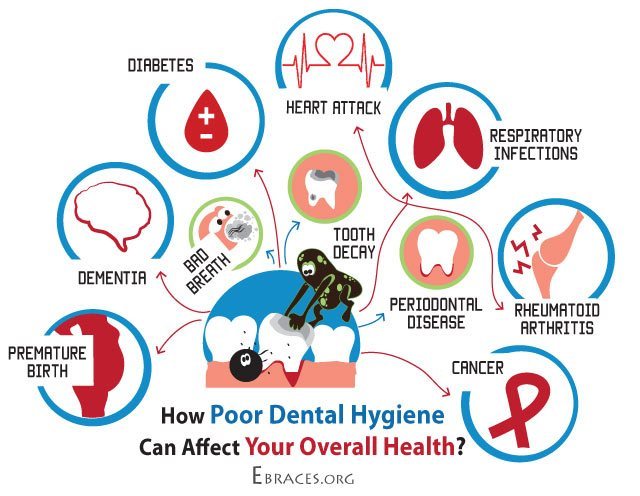 DIABETES

HEART ATTACK

RESPIRATORY INFECTIONS

DEMENTIA

BAD BREATH

TOOTH DECAY

PERIODONTAL DISEASE

RHEUMATOID ARTHRITIS

PREMATURE BIRTH

CANCER

How Poor Dental Hygiene Can Affect Your Overall Health?

EBRACES.ORG