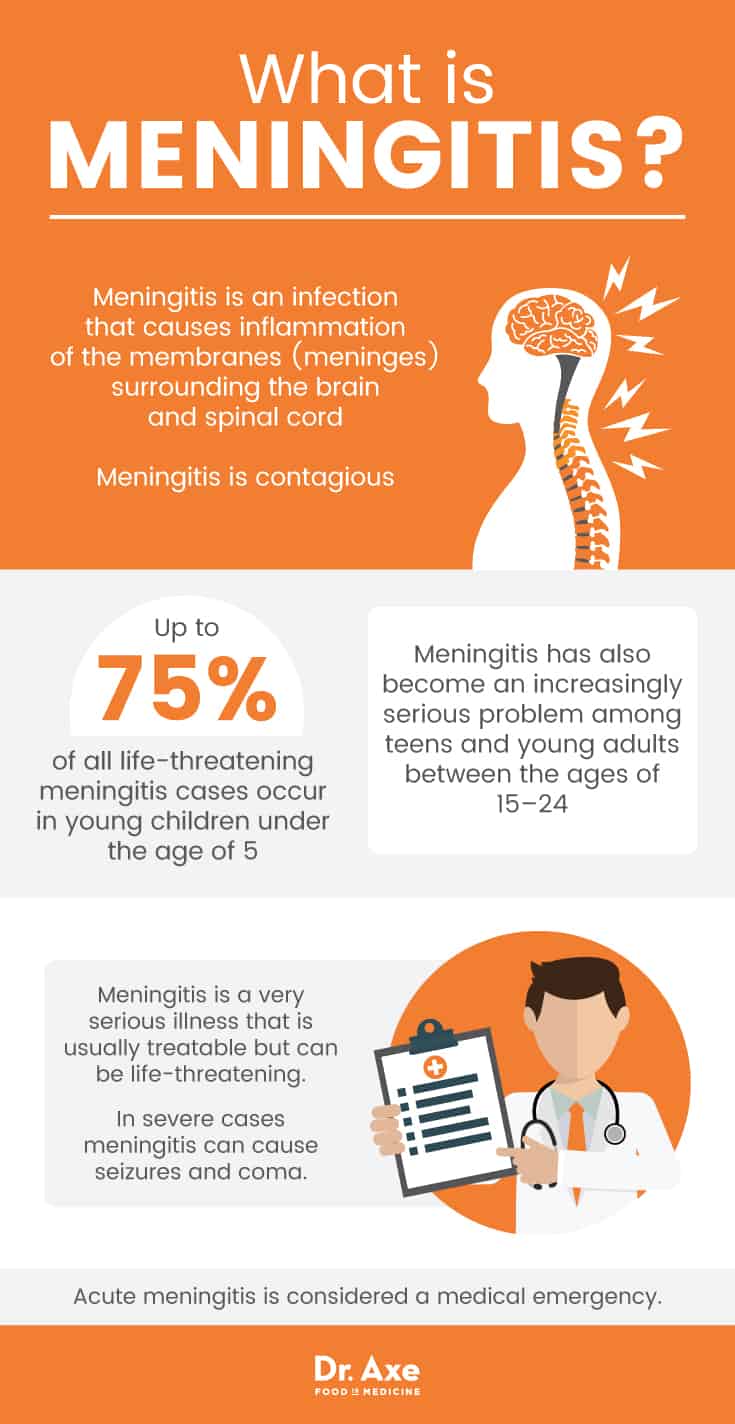 What is MENINGITIS?

Meningitis is an infection that causes inflammation of the membranes (meninges) surrounding the brain and spinal cord

Meningitis is contagious

Up to 75% of all life-threatening meningitis cases occur in young children under the age of 5

Meningitis has also become an increasingly serious problem among teens and young adults between the ages of 15–24

Meningitis is a very serious illness that is usually treatable but can be life-threatening.

In severe cases meningitis can cause seizures and coma.

Acute meningitis is considered a medical emergency.

Dr. Axe
FOOD IS MEDICINE