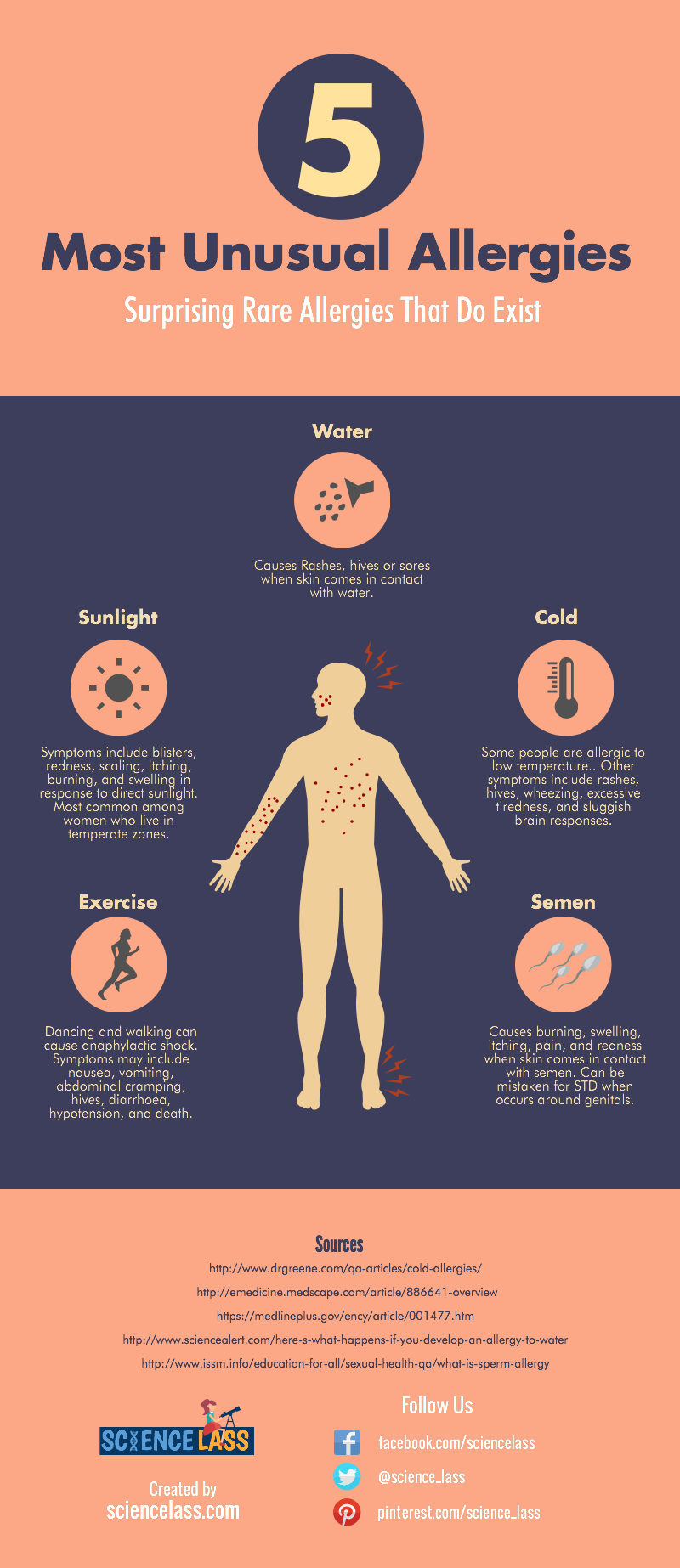 5

Most Unusual Allergies

Surprising Rare Allergies That Do Exist

Water

Causes Rashes, hives or sores when skin comes in contact with water.

Sunlight

Symptoms include blisters, redness, scaling, itching, burning, and swelling in response to direct sunlight. Most common among women who live in temperate zones.

Cold

Some people are allergic to low temperature.. Other symptoms include rashes, hives, wheezing, excessive tiredness, and sluggish brain responses.

Exercise

Dancing and walking can cause anaphylactic shock. Symptoms may include nausea, vomiting, abdominal cramping, hives, diarrhoea, hypotension, and death.

Semen

Causes burning, swelling, itching, pain, and redness when skin comes in contact with semen. Can be mistaken for STD when occurs around genitals.

Sources

http://www.drgreene.com/qa-articles/cold-allergies/

http://emedicine.medscape.com/article/886641-overview

https://medlineplus.gov/ency/article/001477.htm

http://www.sciencealert.com/here-s-what-happens-if-you-develop-an-allergy-to-water

http://www.issm.info/education-for-all/sexual-health-qa/what-is-sperm-allergy

SCIENCE LASS

Created by
sciencelass.com

Follow Us

facebook.com/sciencelass

@science_lass

pinterest.com/science_lass