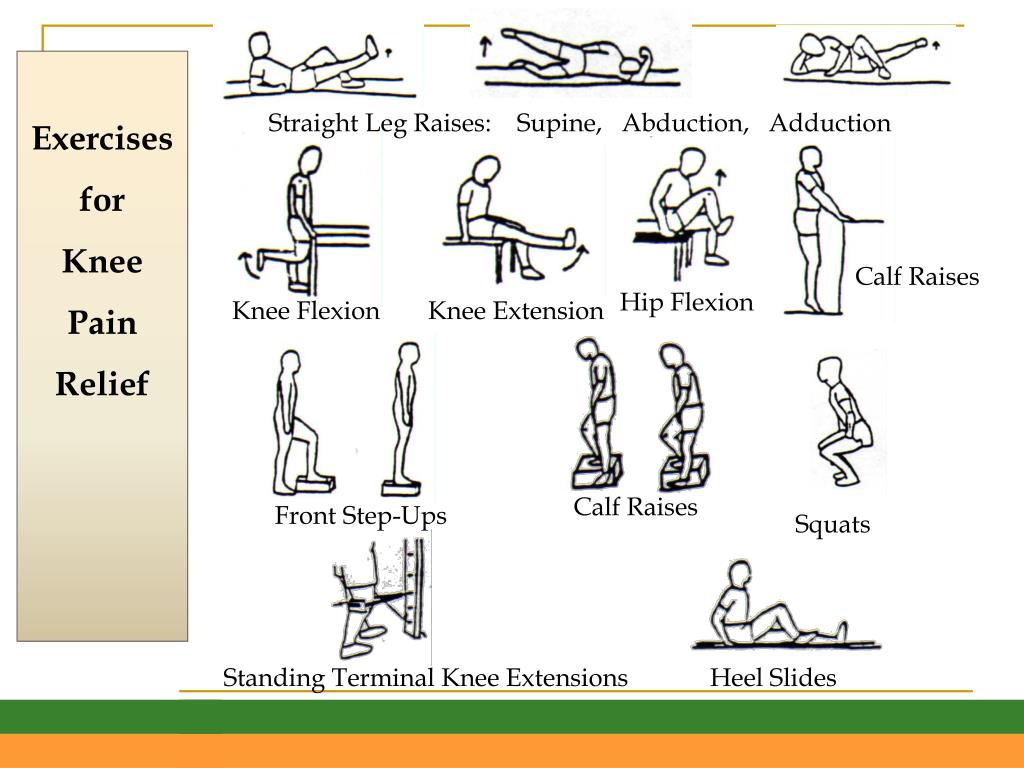 Exercises for Knee Pain Relief

Straight Leg Raises: Supine, Abduction, Adduction

Knee Flexion

Knee Extension

Hip Flexion

Calf Raises

Front Step-Ups

Calf Raises

Squats

Standing Terminal Knee Extensions

Heel Slides