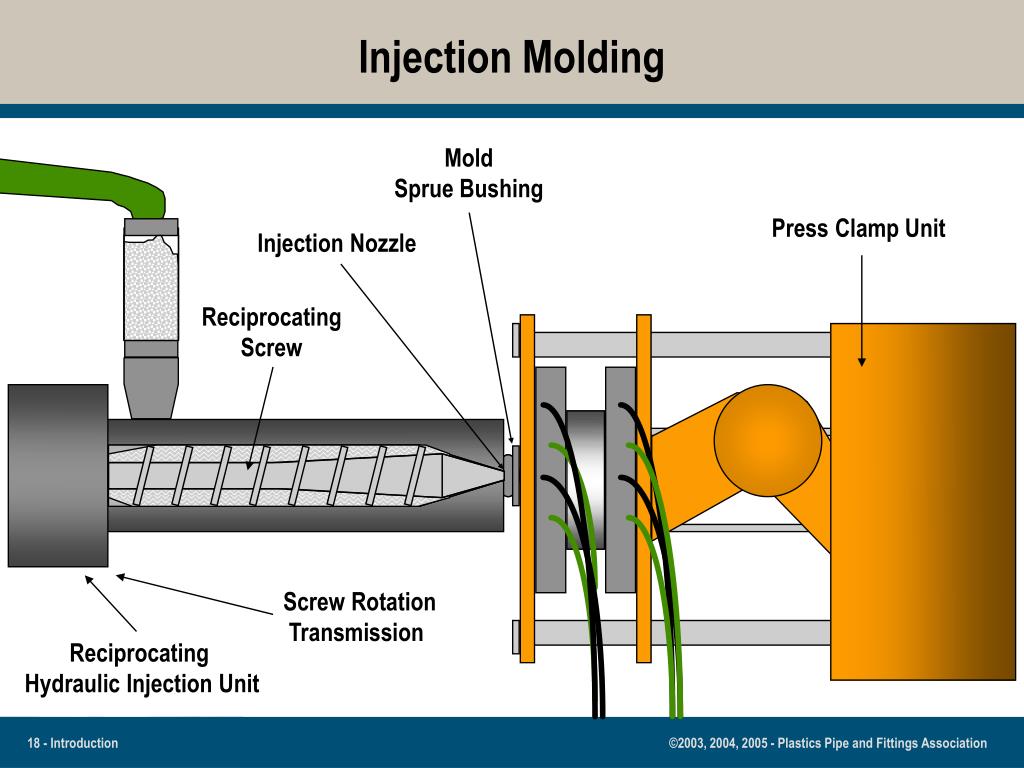 Injection Molding

Mold
Sprue Bushing

Injection Nozzle

Press Clamp Unit

Reciprocating
Screw

Screw Rotation
Transmission

Reciprocating
Hydraulic Injection Unit

18 - Introduction

©2003, 2004, 2005 - Plastics Pipe and Fittings Association