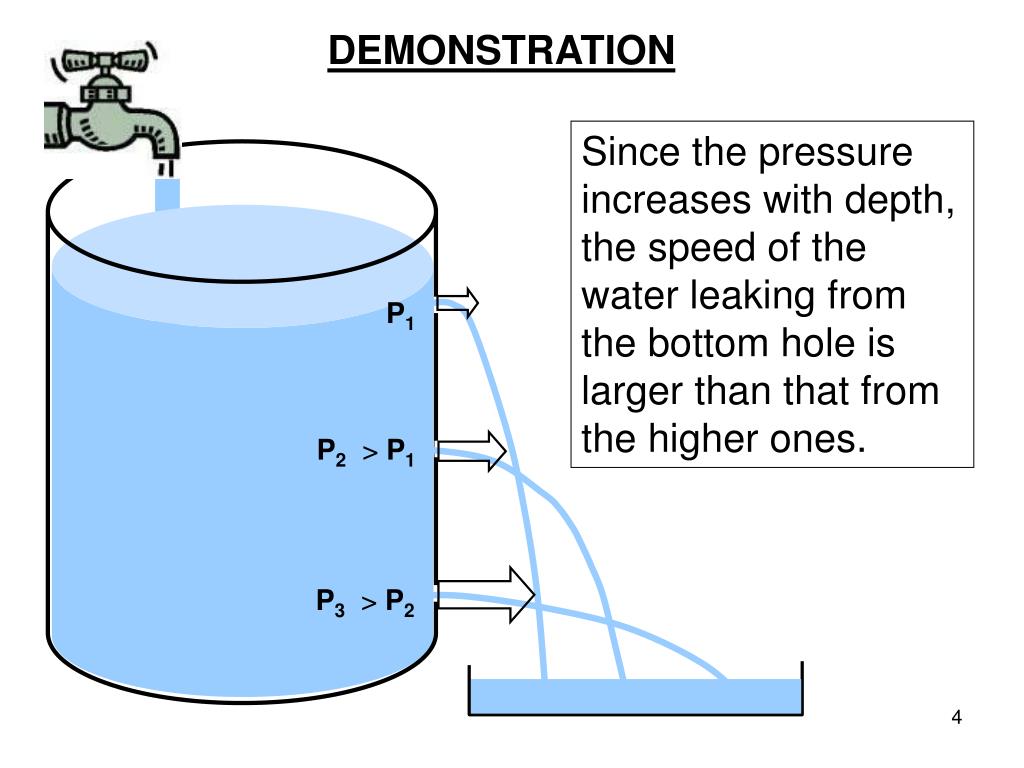 DEMONSTRATION

Since the pressure increases with depth, the speed of the water leaking from the bottom hole is larger than that from the higher ones.

$P_1$

$P_2 > P_1$

$P_3 > P_2$

4