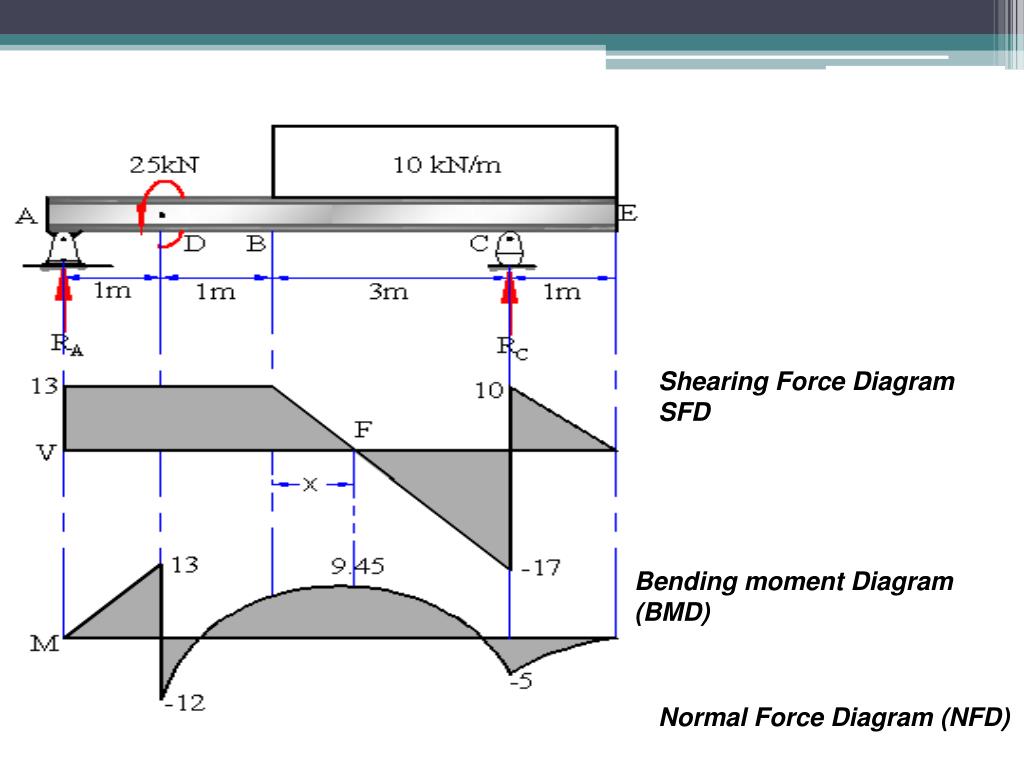 25kN

10 kN/m

A

E

D

B

C

1m

1m

3m

1m

$R_A$

$R_C$

13

10

F

V

x

13

9.45

-17

M

-12

-5

Shearing Force Diagram SFD

Bending moment Diagram (BMD)

Normal Force Diagram (NFD)