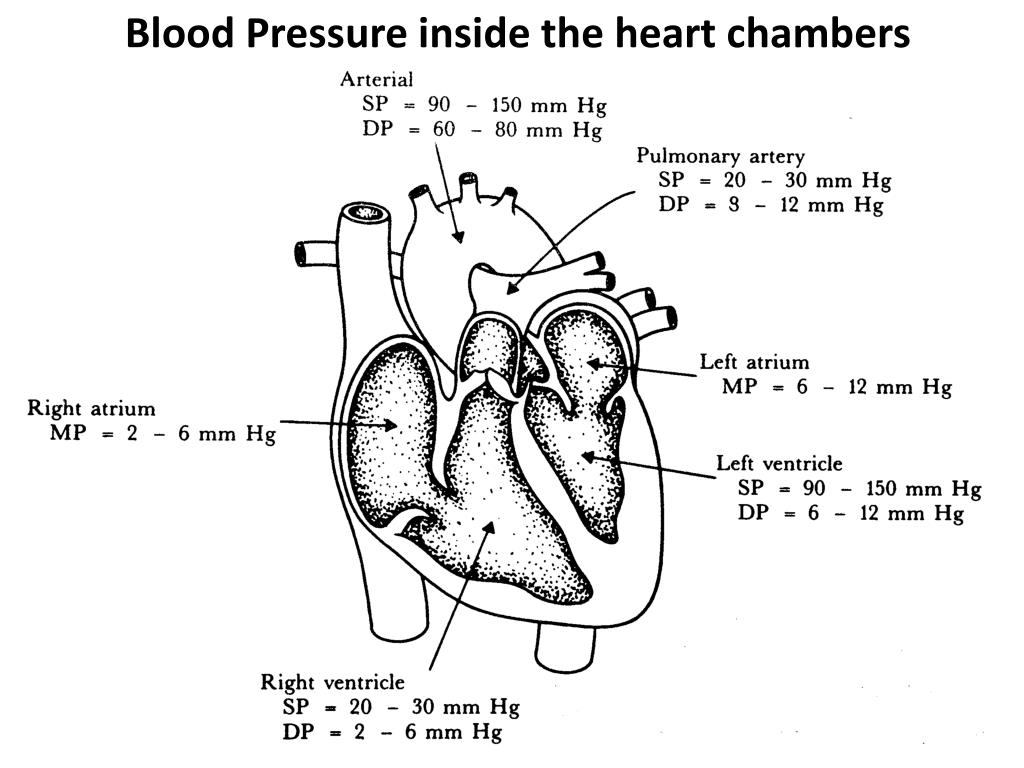 Blood Pressure inside the heart chambers

Arterial
SP = 90 – 150 mm Hg
DP = 60 – 80 mm Hg

Pulmonary artery
SP = 20 – 30 mm Hg
DP = 8 – 12 mm Hg

Left atrium
MP = 6 – 12 mm Hg

Right atrium
MP = 2 – 6 mm Hg

Left ventricle
SP = 90 – 150 mm Hg
DP = 6 – 12 mm Hg

Right ventricle
SP = 20 – 30 mm Hg
DP = 2 – 6 mm Hg