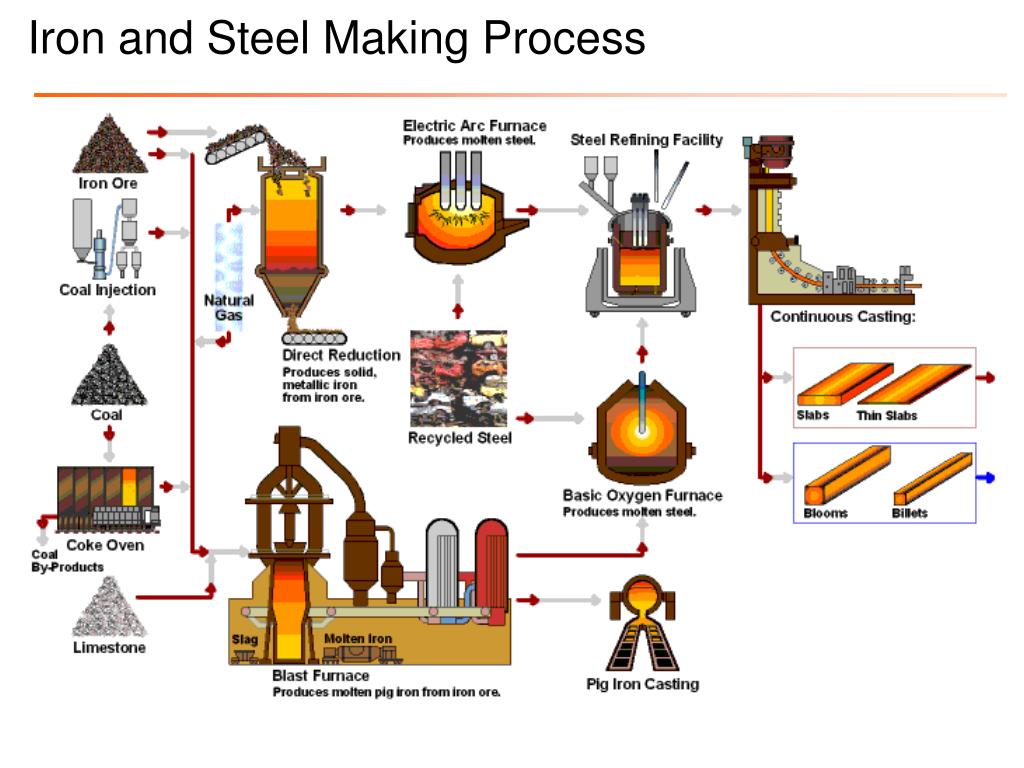 Iron and Steel Making Process

Iron Ore

Coal Injection

Coal

Coke Oven

Coal By-Products

Limestone

Natural Gas

Direct Reduction
Produces solid, metallic iron from iron ore.

Electric Arc Furnace
Produces molten steel.

Recycled Steel

Steel Refining Facility

Basic Oxygen Furnace
Produces molten steel.

Continuous Casting:

Slabs

Thin Slabs

Blooms

Billets

Slag

Molten Iron

Blast Furnace
Produces molten pig iron from iron ore.

Pig Iron Casting