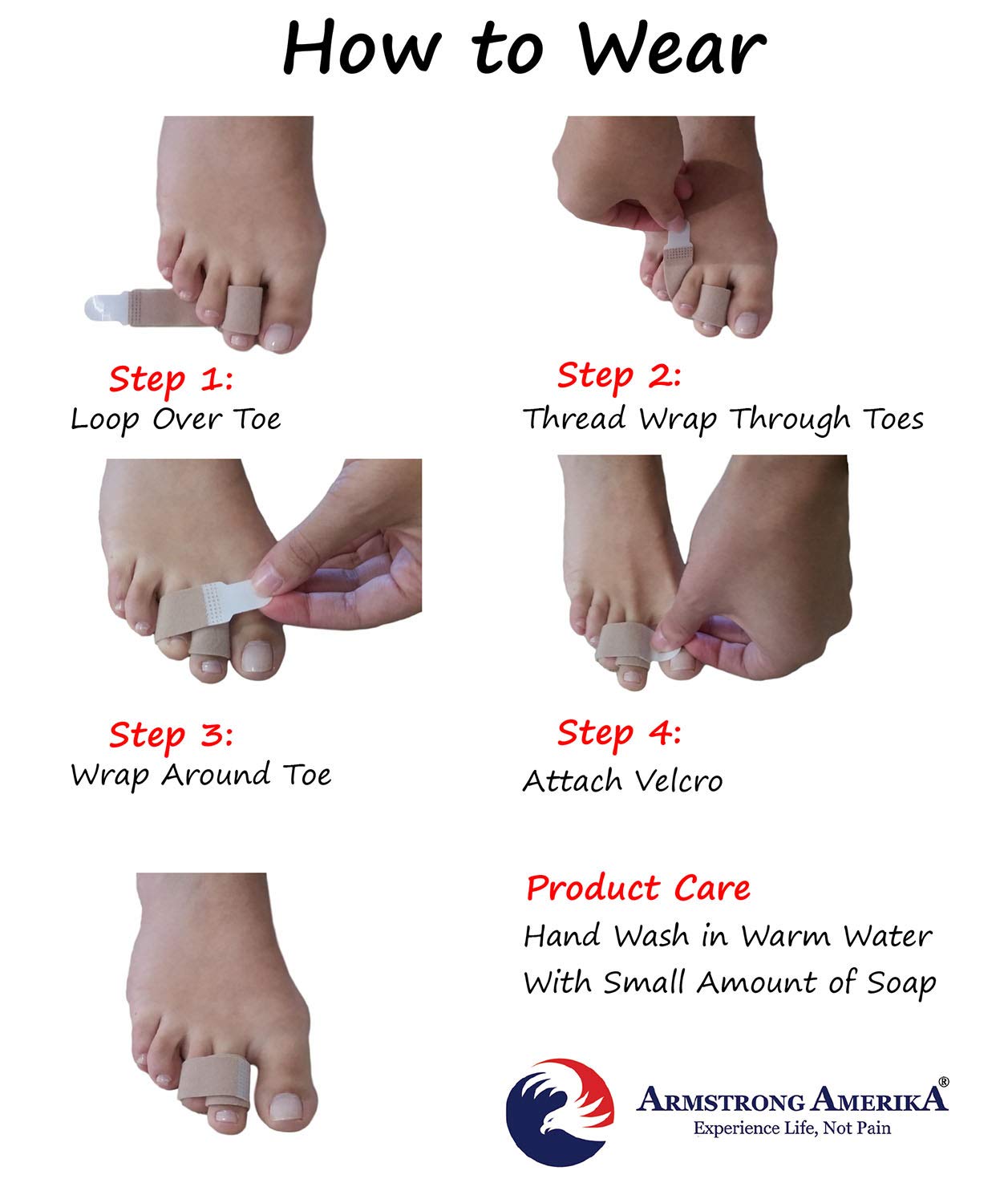 How to Wear

Step 1:
Loop Over Toe

Step 2:
Thread Wrap Through Toes

Step 3:
Wrap Around Toe

Step 4:
Attach Velcro

Product Care
Hand Wash in Warm Water With Small Amount of Soap

ARMSTRONG AMERIKA®
Experience Life, Not Pain