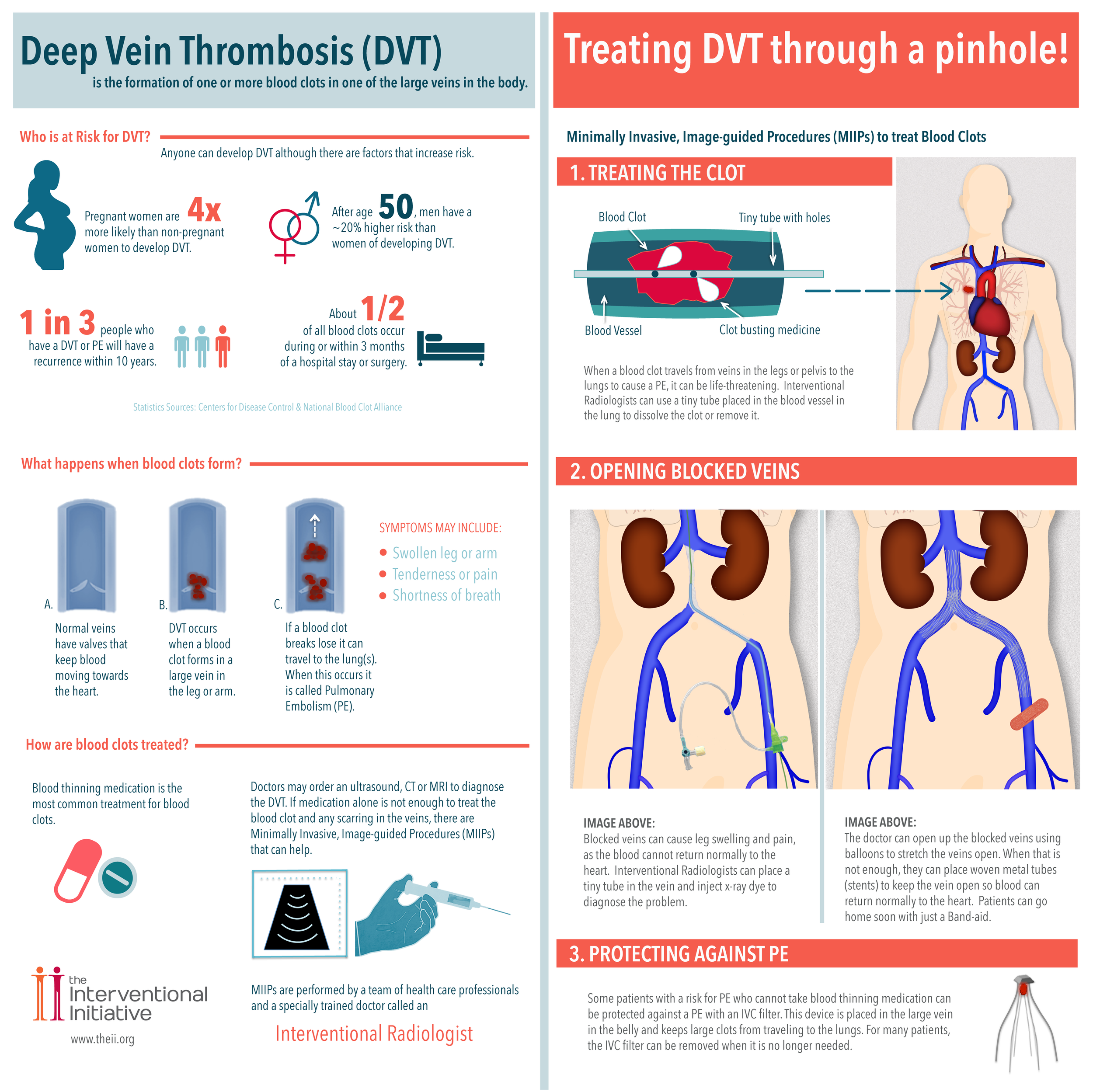 Deep Vein Thrombosis (DVT)
is the formation of one or more blood clots in one of the large veins in the body.

Who is at Risk for DVT?
Anyone can develop DVT although there are factors that increase risk.

Pregnant women are 4x more likely than non-pregnant women to develop DVT.

After age 50, men have a ~20% higher risk than women of developing DVT.

1 in 3 people who have a DVT or PE will have a recurrence within 10 years.

About 1/2 of all blood clots occur during or within 3 months of a hospital stay or surgery.

Statistics Sources: Centers for Disease Control & National Blood Clot Alliance

What happens when blood clots form?

A.
Normal veins have valves that keep blood moving towards the heart.

B.
DVT occurs when a blood clot forms in a large vein in the leg or arm.

C.
If a blood clot breaks lose it can travel to the lung(s). When this occurs it is called Pulmonary Embolism (PE).

SYMPTOMS MAY INCLUDE:
Swollen leg or arm
Tenderness or pain
Shortness of breath

How are blood clots treated?

Blood thinning medication is the most common treatment for blood clots.

Doctors may order an ultrasound, CT or MRI to diagnose the DVT. If medication alone is not enough to treat the blood clot and any scarring in the veins, there are Minimally Invasive, Image-guided Procedures (MIIPs) that can help.

the Interventional Initiative
www.theii.org

MIIPs are performed by a team of health care professionals and a specially trained doctor called an
Interventional Radiologist

Treating DVT through a pinhole!

Minimally Invasive, Image-guided Procedures (MIIPs) to treat Blood Clots

1. TREATING THE CLOT

Blood Clot
Tiny tube with holes
Blood Vessel
Clot busting medicine

When a blood clot travels from veins in the legs or pelvis to the lungs to cause a PE, it can be life-threatening. Interventional Radiologists can use a tiny tube placed in the blood vessel in the lung to dissolve the clot or remove it.

2. OPENING BLOCKED VEINS

IMAGE ABOVE:
Blocked veins can cause leg swelling and pain, as the blood cannot return normally to the heart. Interventional Radiologists can place a tiny tube in the vein and inject x-ray dye to diagnose the problem.

IMAGE ABOVE:
The doctor can open up the blocked veins using balloons to stretch the veins open. When that is not enough, they can place woven metal tubes (stents) to keep the vein open so blood can return normally to the heart. Patients can go home soon with just a Band-aid.

3. PROTECTING AGAINST PE

Some patients with a risk for PE who cannot take blood thinning medication can be protected against a PE with an IVC filter. This device is placed in the large vein in the belly and keeps large clots from traveling to the lungs. For many patients, the IVC filter can be removed when it is no longer needed.