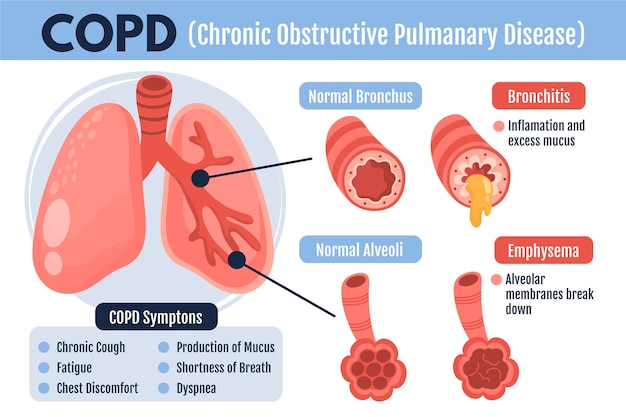 COPD (Chronic Obstructive Pulmanary Disease)

Normal Bronchus

Bronchitis

Inflamation and excess mucus

Normal Alveoli

Emphysema

Alveolar membranes break down

COPD Symptons

Chronic Cough
Fatigue
Chest Discomfort

Production of Mucus
Shortness of Breath
Dyspnea