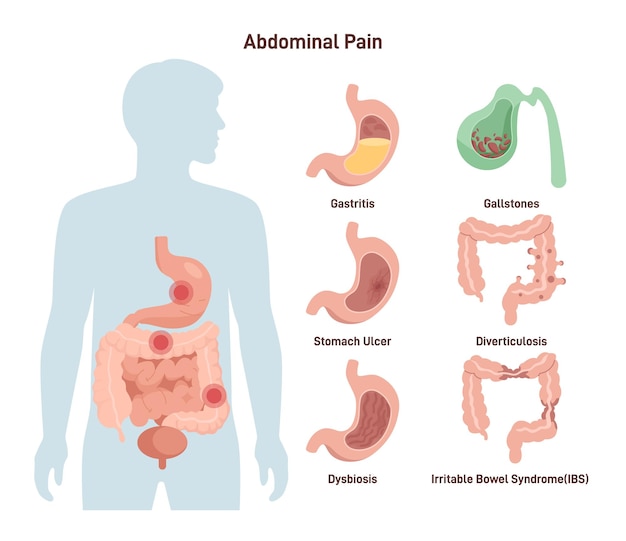 Abdominal Pain

Gastritis

Gallstones

Stomach Ulcer

Diverticulosis

Dysbiosis

Irritable Bowel Syndrome(IBS)