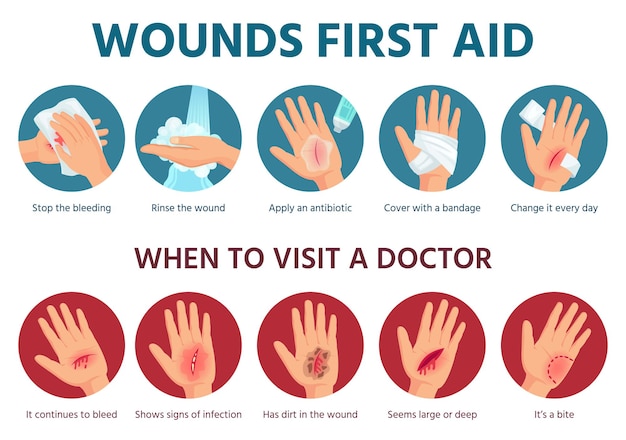 WOUNDS FIRST AID

Stop the bleeding
Rinse the wound
Apply an antibiotic
Cover with a bandage
Change it every day

WHEN TO VISIT A DOCTOR

It continues to bleed
Shows signs of infection
Has dirt in the wound
Seems large or deep
It's a bite