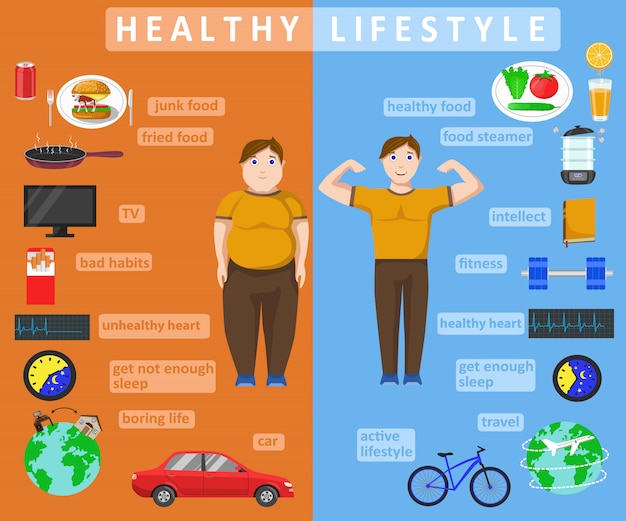 HEALTHY LIFESTYLE

junk food

fried food

TV

bad habits

unhealthy heart

get not enough sleep

boring life

car

healthy food

food steamer

intellect

fitness

healthy heart

get enough sleep

travel

active lifestyle