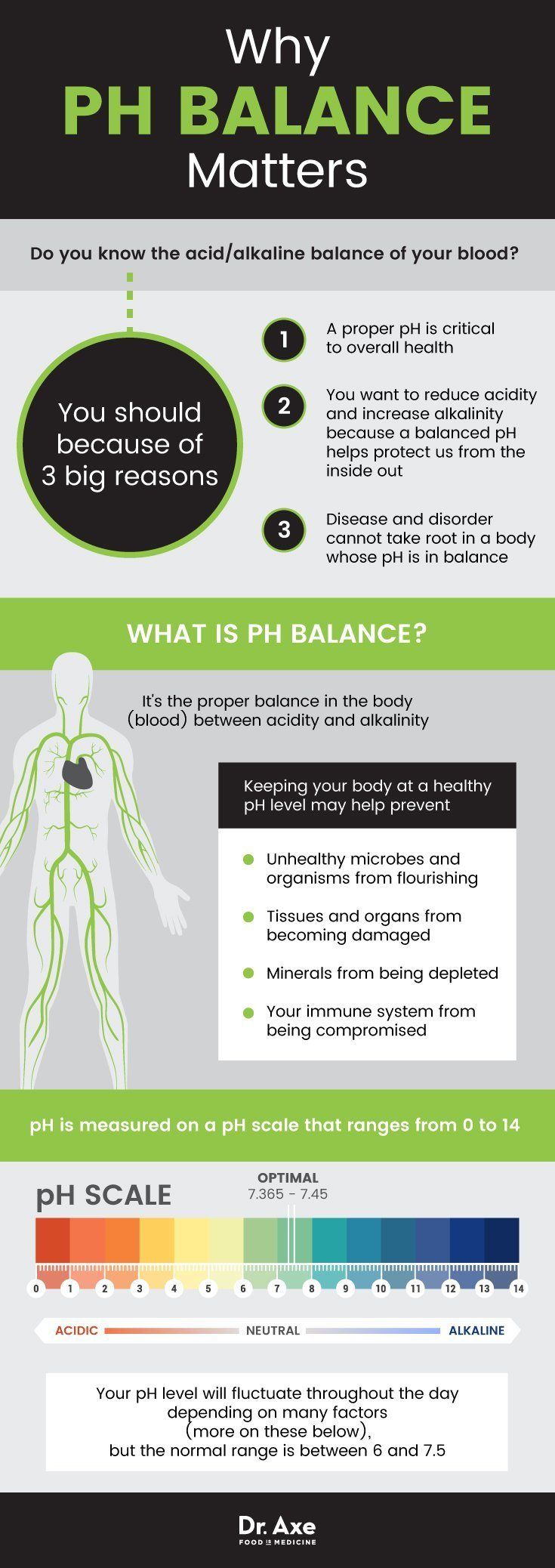 Why
PH BALANCE
Matters

Do you know the acid/alkaline balance of your blood?

You should because of 3 big reasons

1 A proper pH is critical to overall health

2 You want to reduce acidity and increase alkalinity because a balanced pH helps protect us from the inside out

3 Disease and disorder cannot take root in a body whose pH is in balance

WHAT IS PH BALANCE?

It's the proper balance in the body (blood) between acidity and alkalinity

Keeping your body at a healthy pH level may help prevent

Unhealthy microbes and organisms from flourishing

Tissues and organs from becoming damaged

Minerals from being depleted

Your immune system from being compromised

pH is measured on a pH scale that ranges from 0 to 14

pH SCALE

OPTIMAL
7.365 - 7.45

0 1 2 3 4 5 6 7 8 9 10 11 12 13 14

ACIDIC NEUTRAL ALKALINE

Your pH level will fluctuate throughout the day depending on many factors (more on these below), but the normal range is between 6 and 7.5

Dr. Axe
FOOD IS MEDICINE