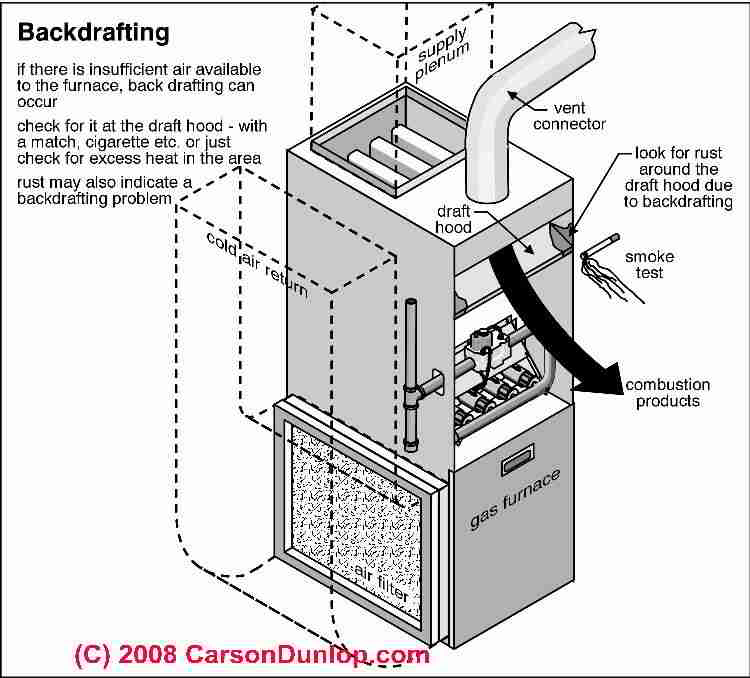 Backdrafting

if there is insufficient air available to the furnace, back drafting can occur

check for it at the draft hood - with a match, cigarette etc. or just check for excess heat in the area

rust may also indicate a backdrafting problem

supply plenum

vent connector

look for rust around the draft hood due to backdrafting

draft hood

smoke test

cold air return

combustion products

gas furnace

air filter

(C) 2008 CarsonDunlop.com