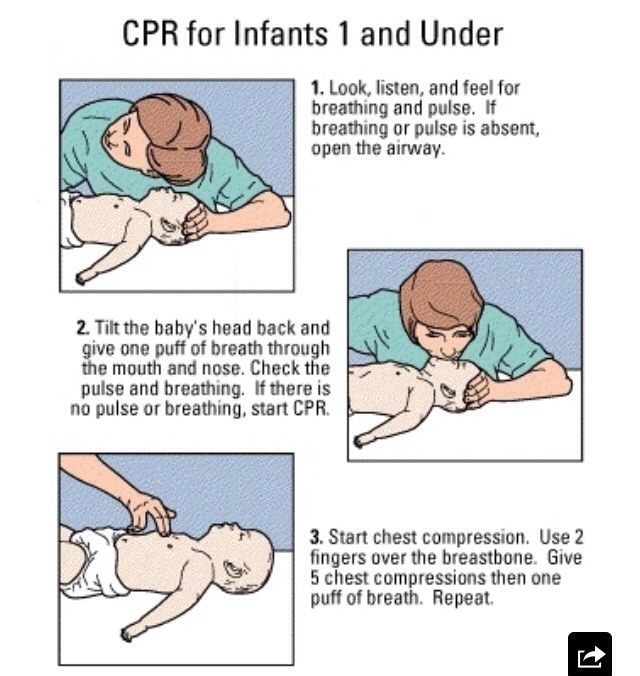 CPR for Infants 1 and Under

1. Look, listen, and feel for breathing and pulse. If breathing or pulse is absent, open the airway.

2. Tilt the baby's head back and give one puff of breath through the mouth and nose. Check the pulse and breathing. If there is no pulse or breathing, start CPR.

3. Start chest compression. Use 2 fingers over the breastbone. Give 5 chest compressions then one puff of breath. Repeat.