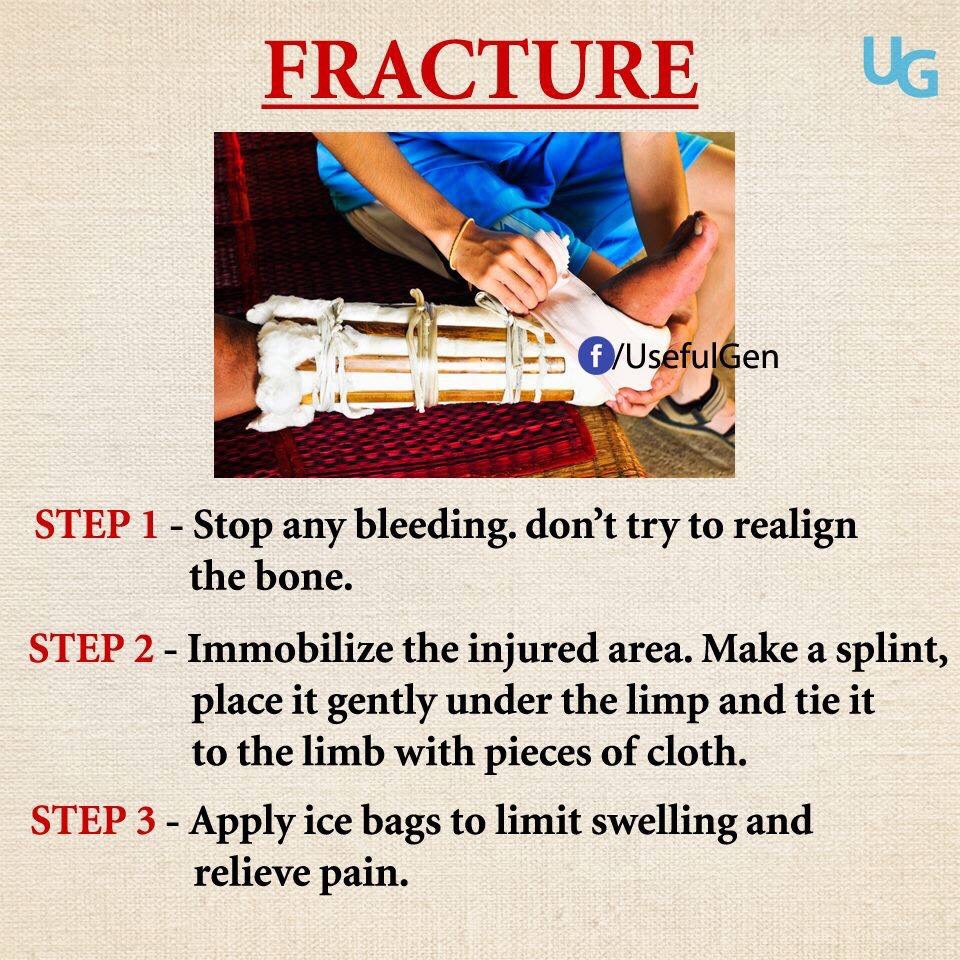 FRACTURE

UG

f /UsefulGen

STEP 1 - Stop any bleeding. don't try to realign the bone.

STEP 2 - Immobilize the injured area. Make a splint, place it gently under the limp and tie it to the limb with pieces of cloth.

STEP 3 - Apply ice bags to limit swelling and relieve pain.