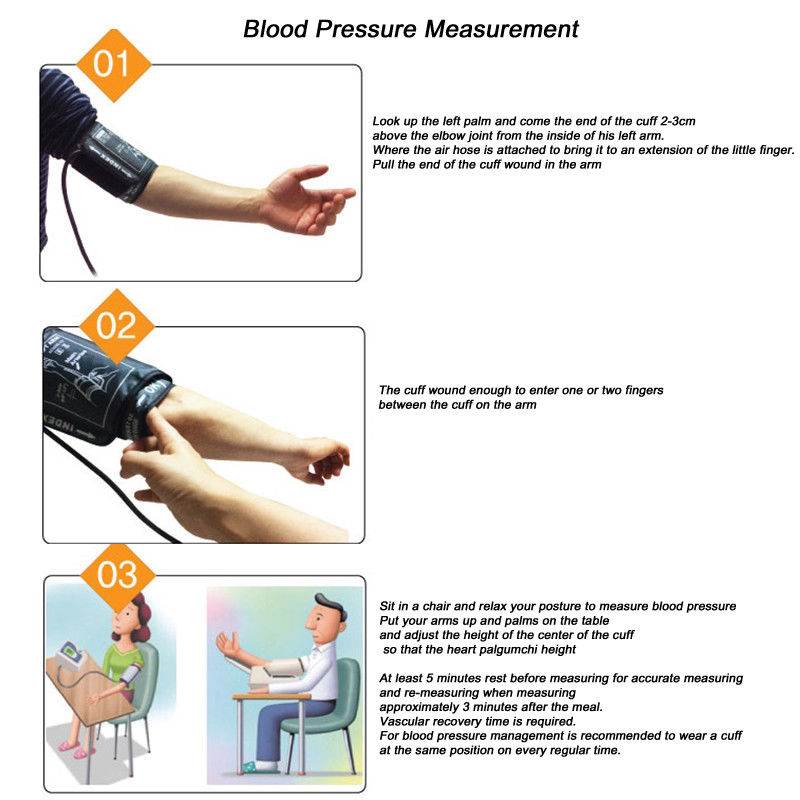 Blood Pressure Measurement

01

INDEX

Look up the left palm and come the end of the cuff 2-3cm above the elbow joint from the inside of his left arm.
Where the air hose is attached to bring it to an extension of the little finger.
Pull the end of the cuff wound in the arm

02

INDEX

OK

The cuff wound enough to enter one or two fingers between the cuff on the arm

03

Sit in a chair and relax your posture to measure blood pressure
Put your arms up and palms on the table
and adjust the height of the center of the cuff
so that the heart palgumchi height

At least 5 minutes rest before measuring for accurate measuring
and re-measuring when measuring
approximately 3 minutes after the meal.
Vascular recovery time is required.
For blood pressure management is recommended to wear a cuff
at the same position on every regular time.