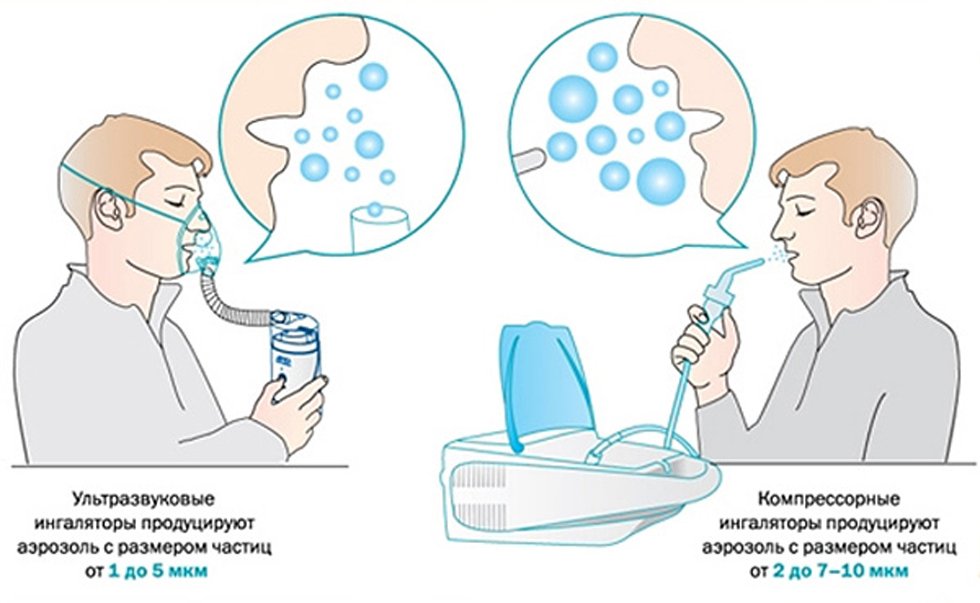 Ультразвуковые ингаляторы продуцируют аэрозоль с размером частиц от 1 до 5 мкм

Компрессорные ингаляторы продуцируют аэрозоль с размером частиц от 2 до 7–10 мкм