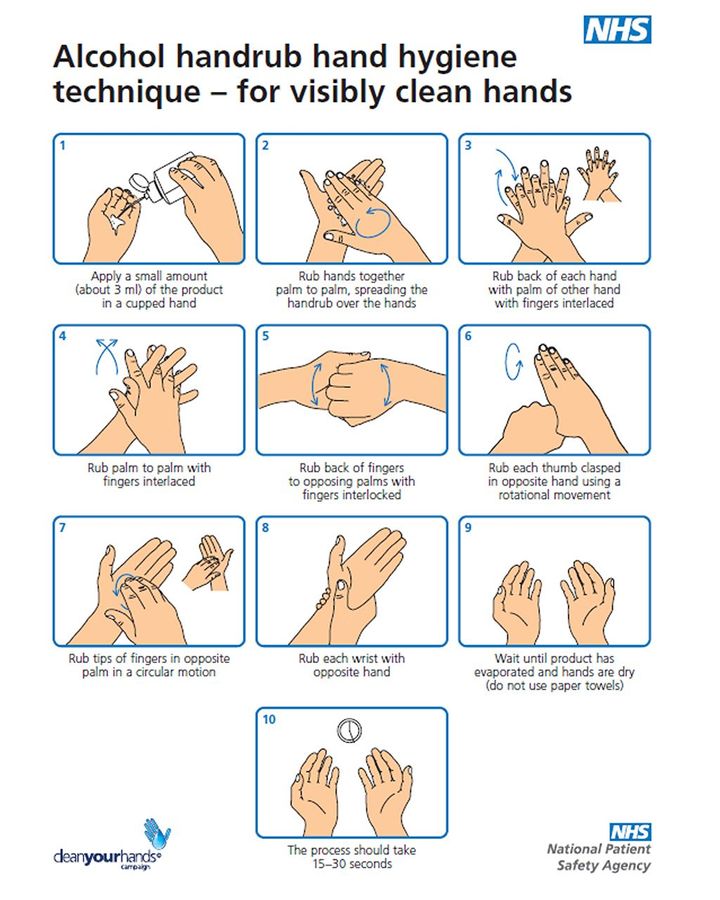 NHS

Alcohol handrub hand hygiene technique – for visibly clean hands

1

Apply a small amount (about 3 ml) of the product in a cupped hand

2

Rub hands together palm to palm, spreading the handrub over the hands

3

Rub back of each hand with palm of other hand with fingers interlaced

4

Rub palm to palm with fingers interlaced

5

Rub back of fingers to opposing palms with fingers interlocked

6

Rub each thumb clasped in opposite hand using a rotational movement

7

Rub tips of fingers in opposite palm in a circular motion

8

Rub each wrist with opposite hand

9

Wait until product has evaporated and hands are dry (do not use paper towels)

10

The process should take 15–30 seconds

cleanyourhands campaign

NHS
National Patient Safety Agency