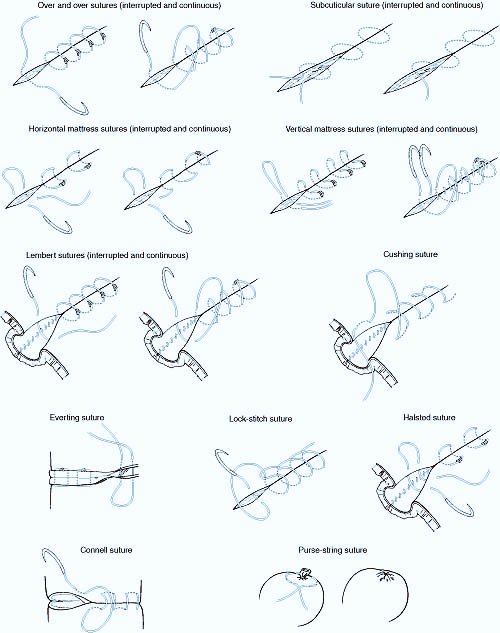 Over and over sutures (interrupted and continuous)

Subcuticular suture (interrupted and continuous)

Horizontal mattress sutures (interrupted and continuous)

Vertical mattress sutures (interrupted and continuous)

Lembert sutures (interrupted and continuous)

Cushing suture

Everting suture

Lock-stitch suture

Halsted suture

Connell suture

Purse-string suture