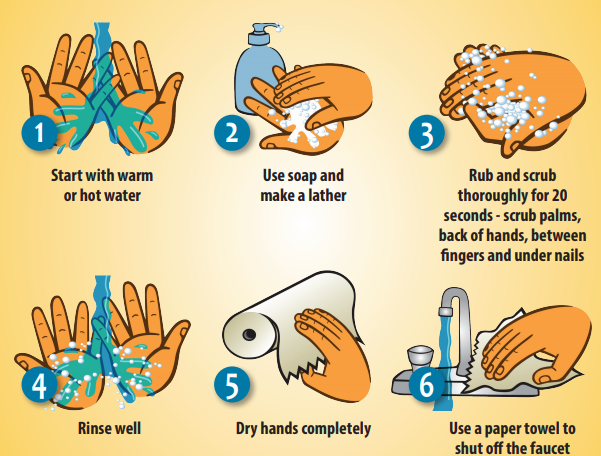 1
Start with warm or hot water

2
Use soap and make a lather

3
Rub and scrub thoroughly for 20 seconds - scrub palms, back of hands, between fingers and under nails

4
Rinse well

5
Dry hands completely

6
Use a paper towel to shut off the faucet